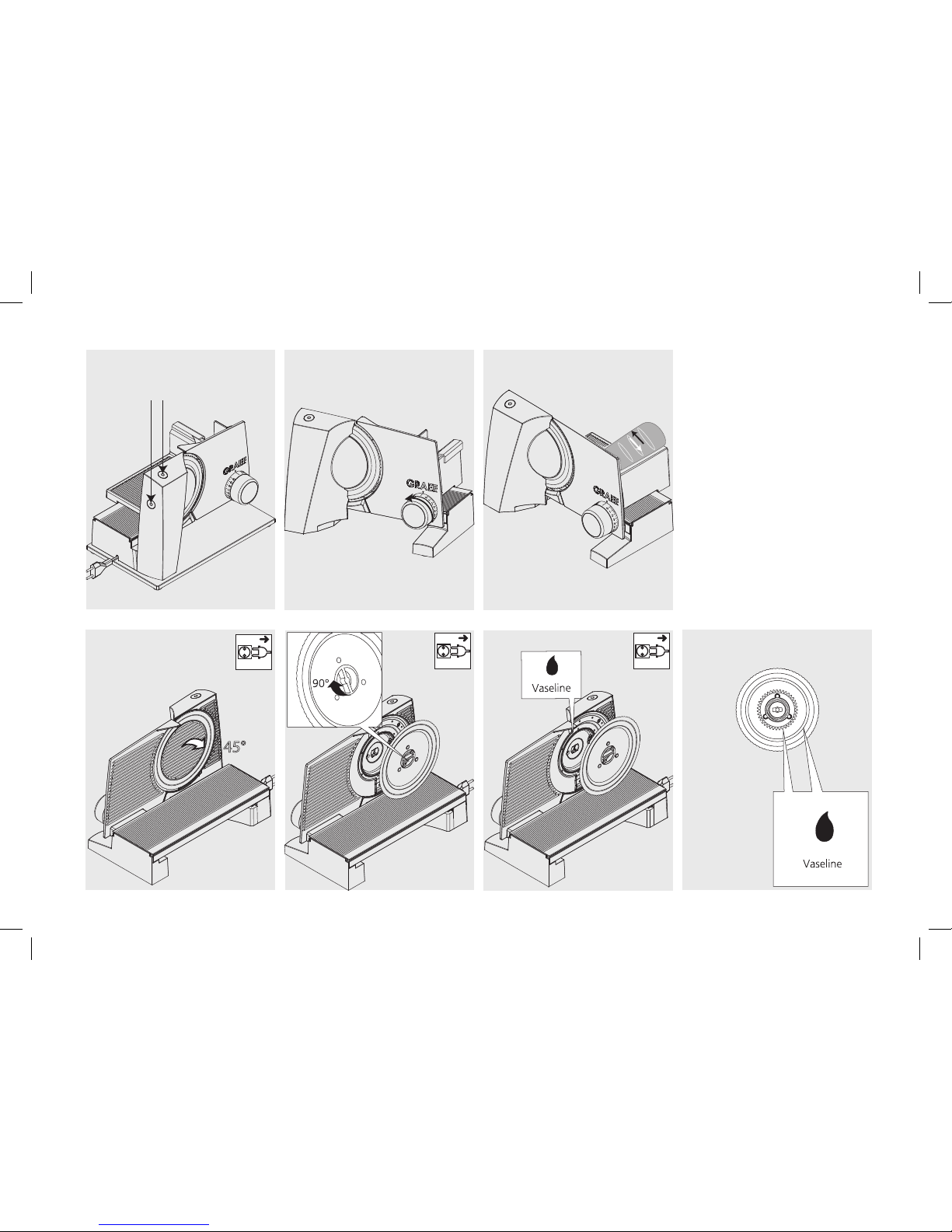 GRAEF

GRAEF

GRAEF

45°

90°

Vaseline

Vaseline