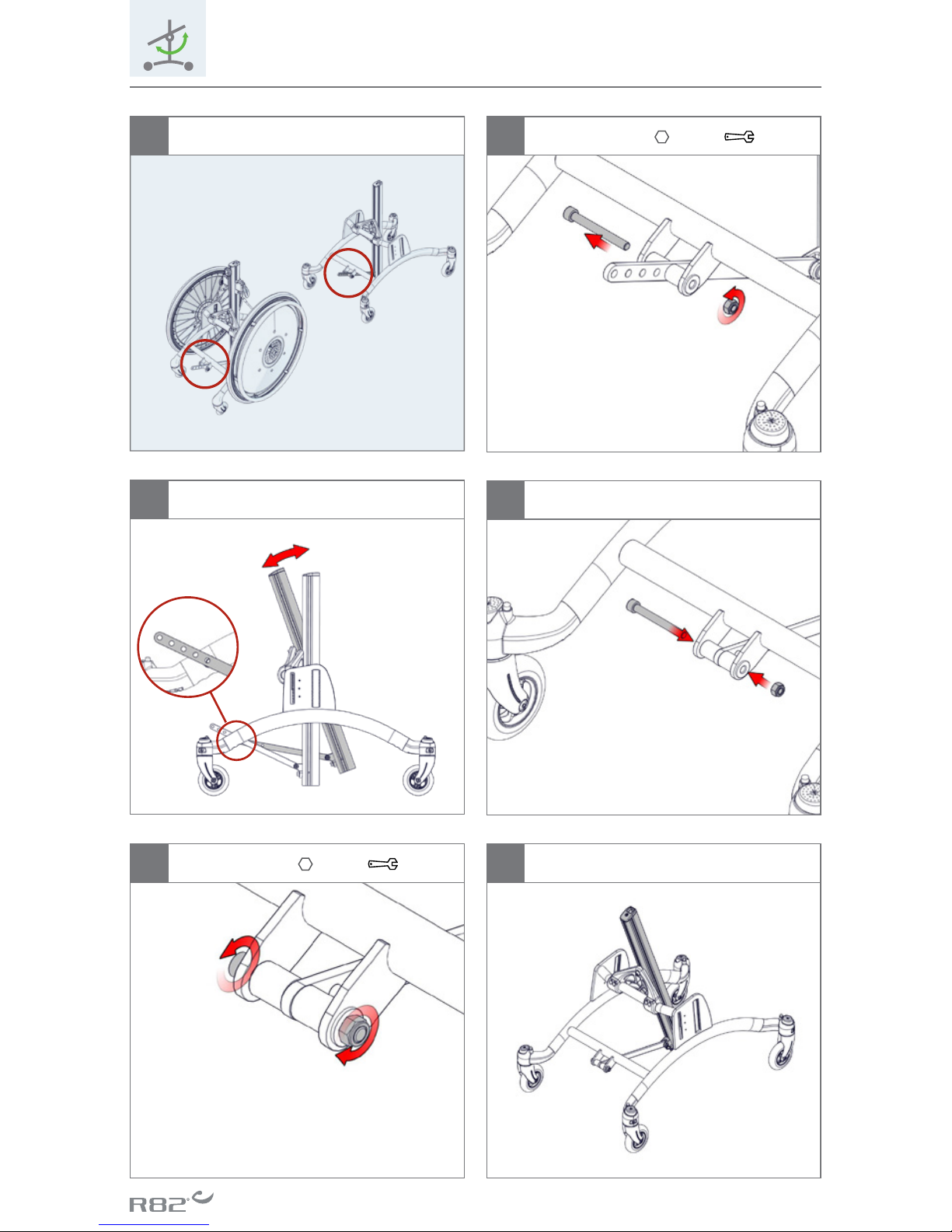 R82