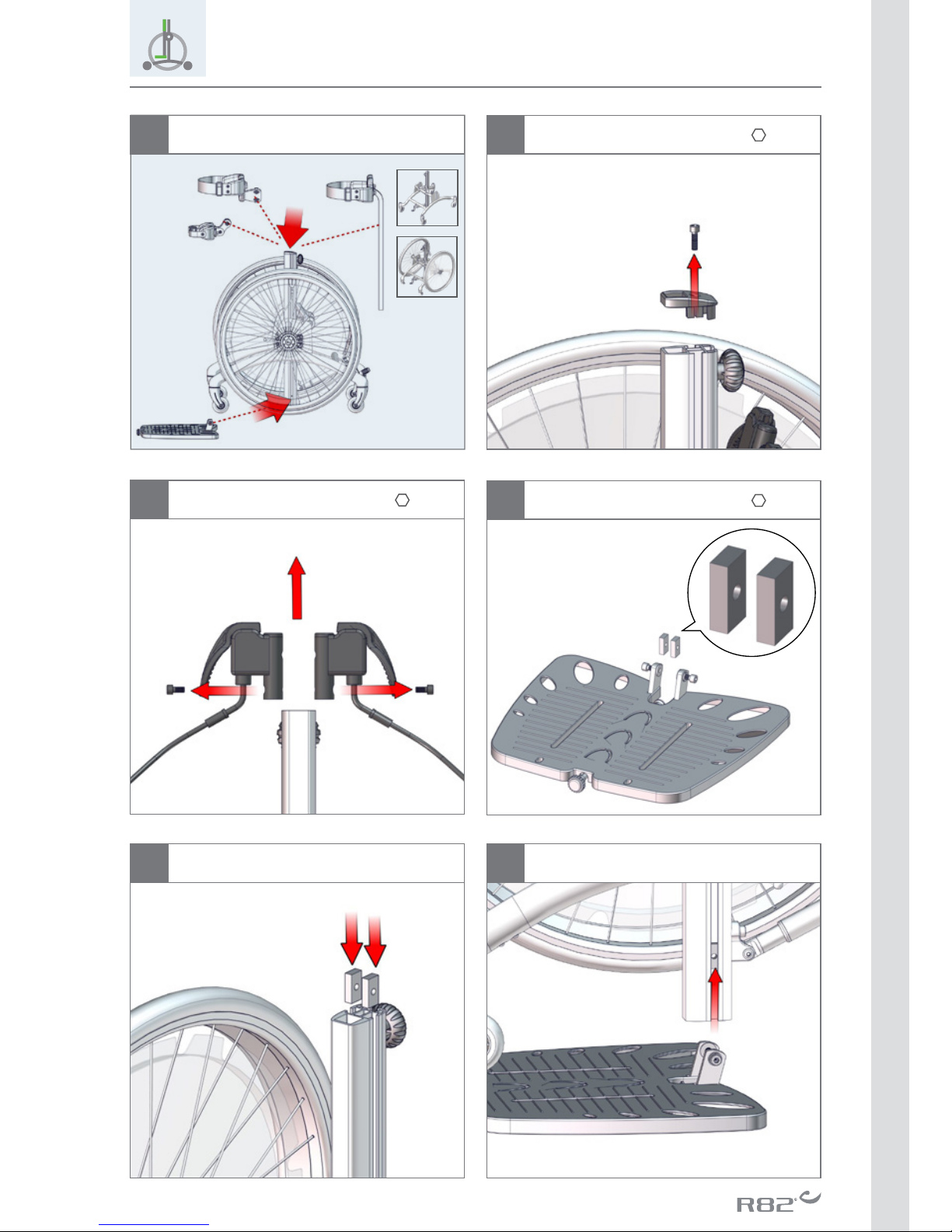 R82