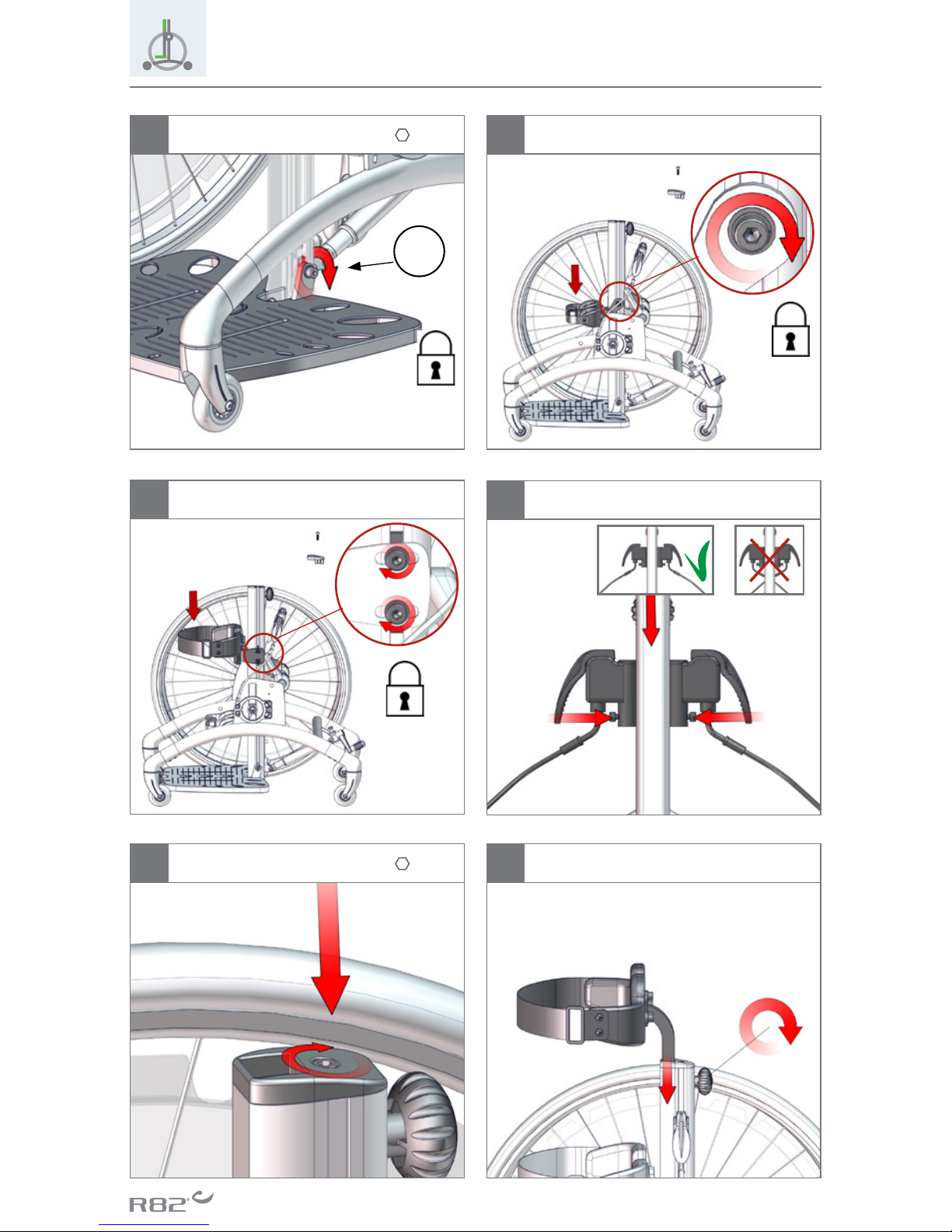 R82