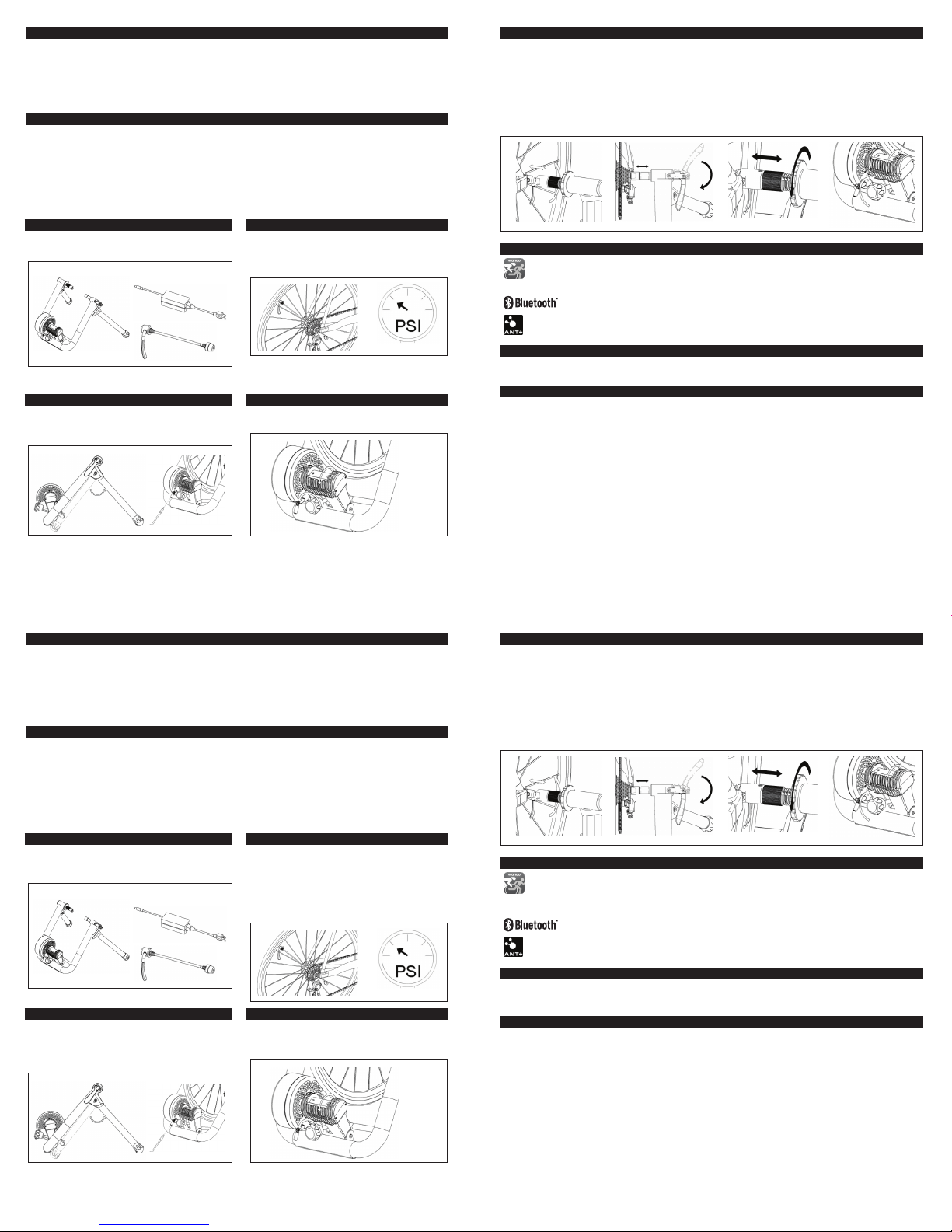 PSI

Bluetooth

ANT+

PSI

Bluetooth

ANT+