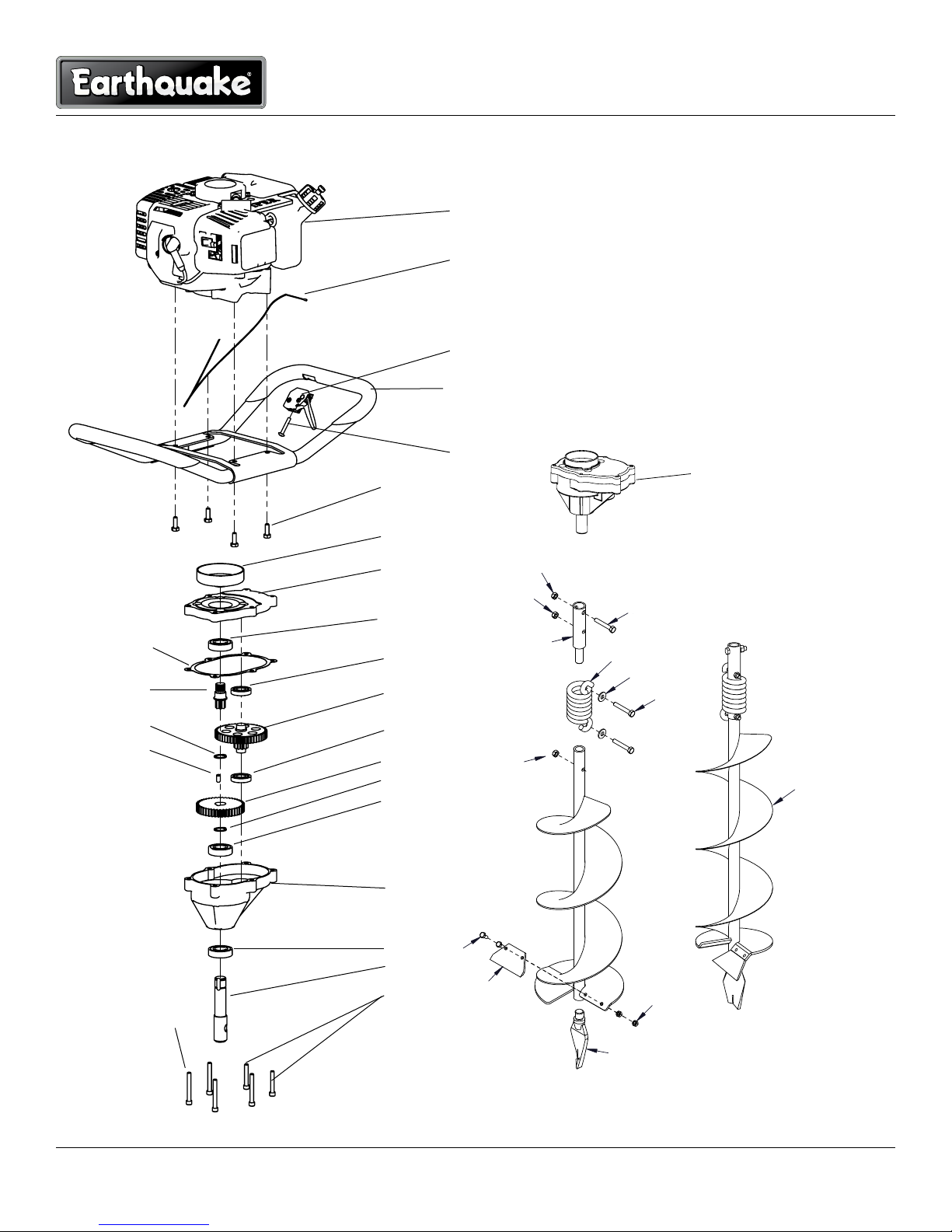 Earthquake®