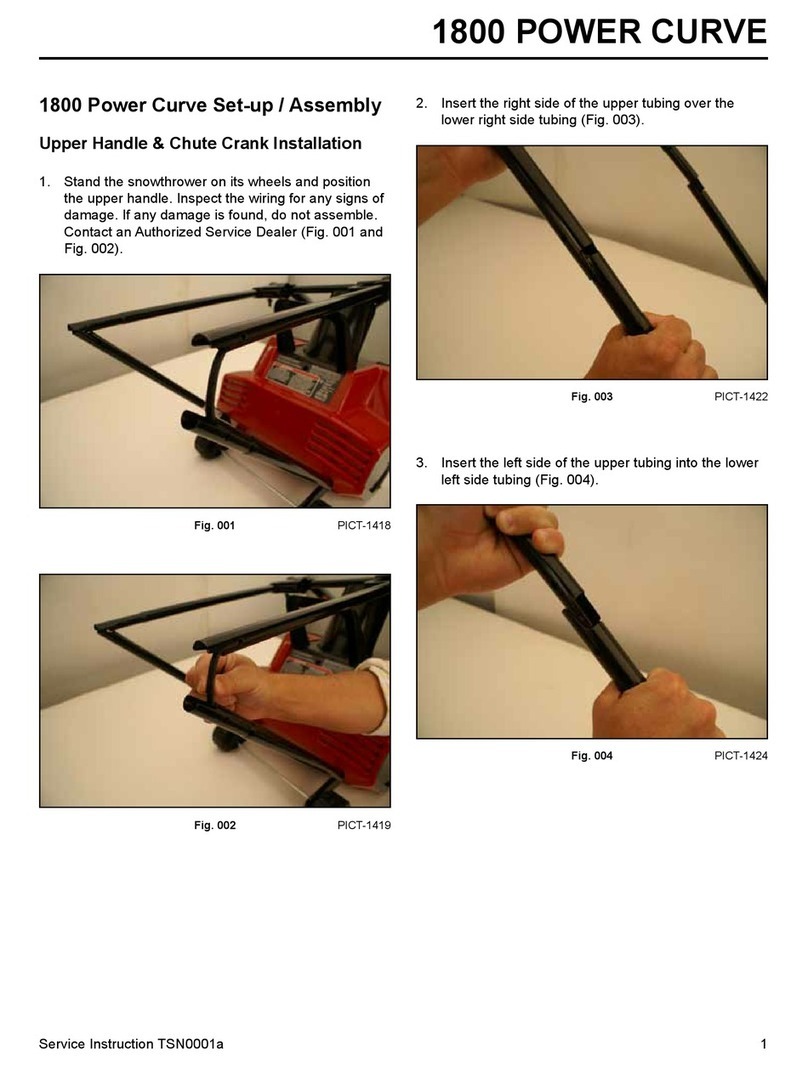 1800 POWER CURVE

1800 Power Curve Set-up / Assembly

Upper Handle & Chute Crank Installation

1. Stand the snowthrower on its wheels and position the upper handle. Inspect the wiring for any signs of damage. If any damage is found, do not assemble. Contact an Authorized Service Dealer (Fig. 001 and Fig. 002).

Fig. 001 PICT-1418

Fig. 002 PICT-1419

2. Insert the right side of the upper tubing over the lower right side tubing (Fig. 003).

Fig. 003 PICT-1422

3. Insert the left side of the upper tubing into the lower left side tubing (Fig. 004).

Fig. 004 PICT-1424

Service Instruction TSN0001a 1