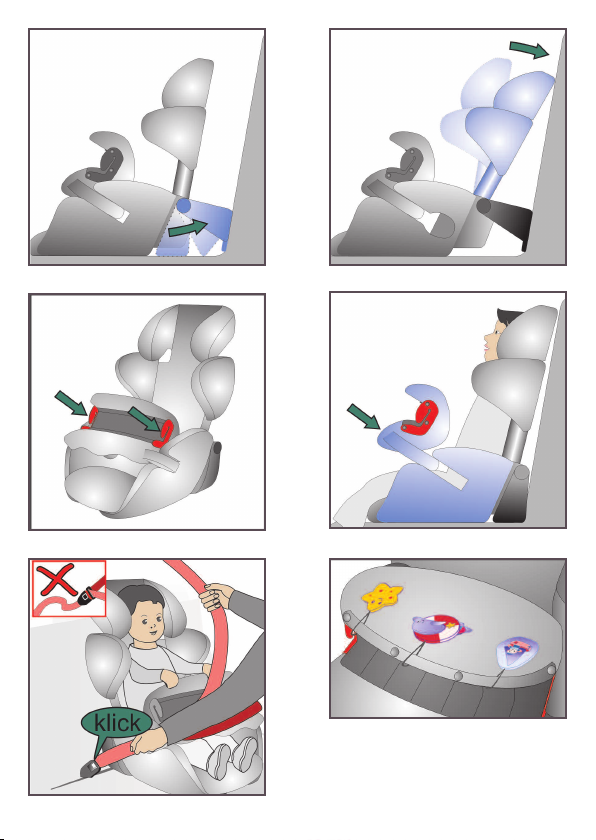 klick