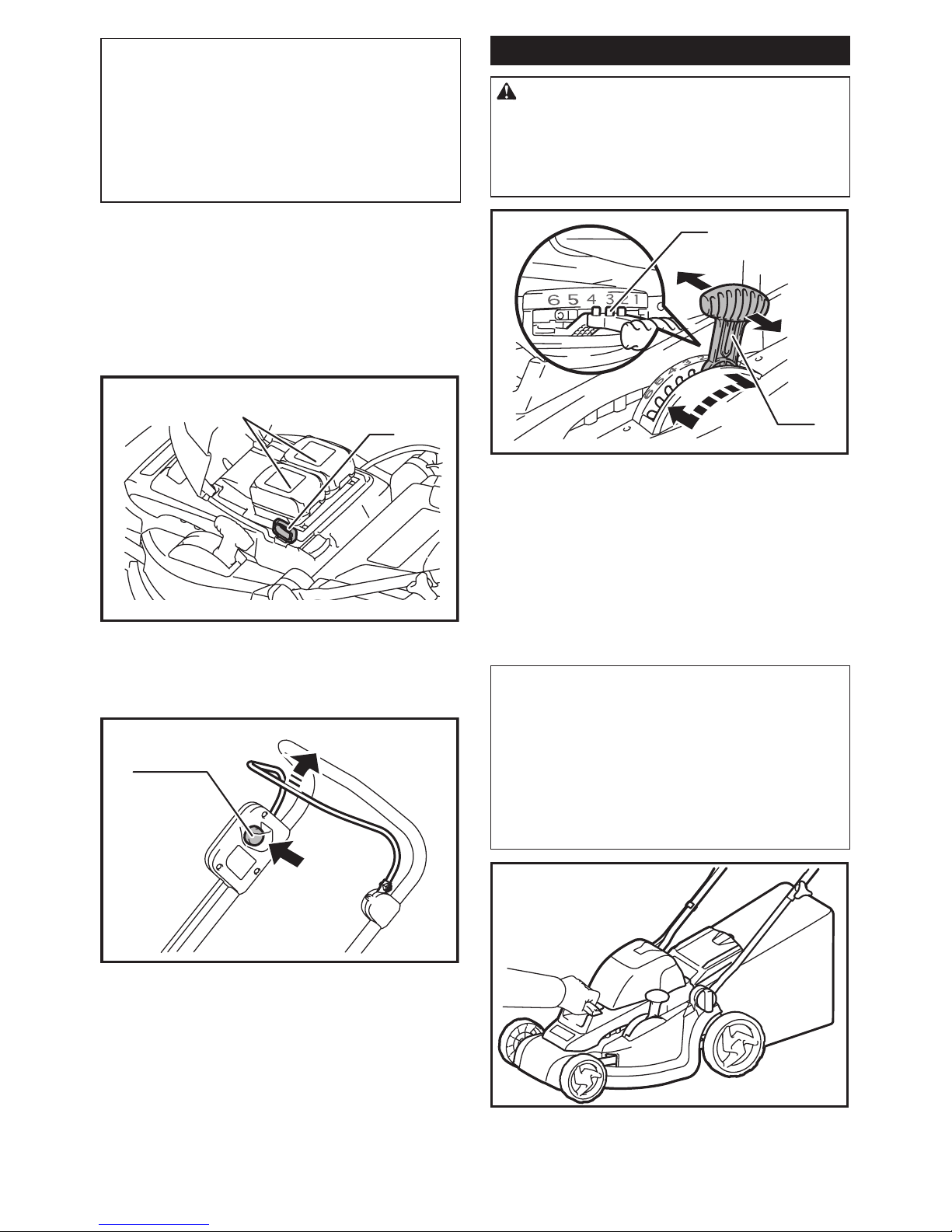 6 5 4 3 2 1