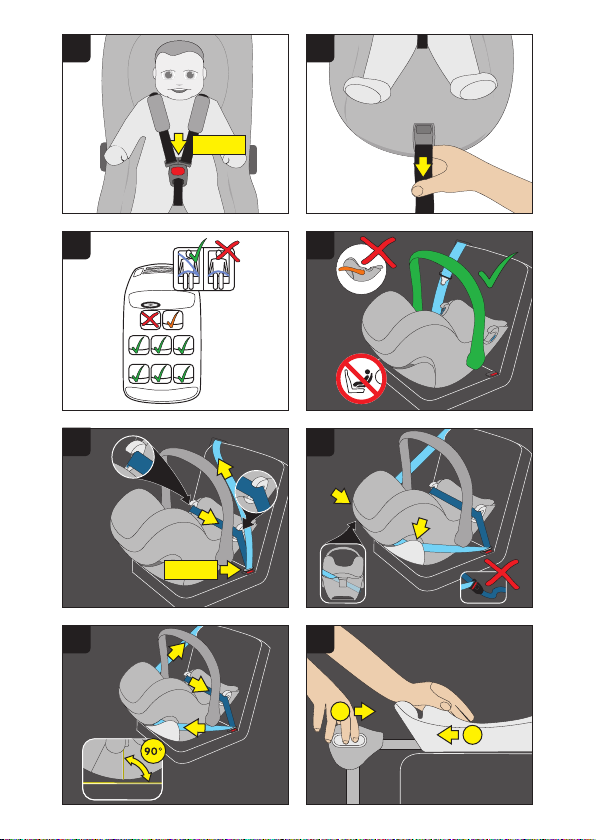 90°