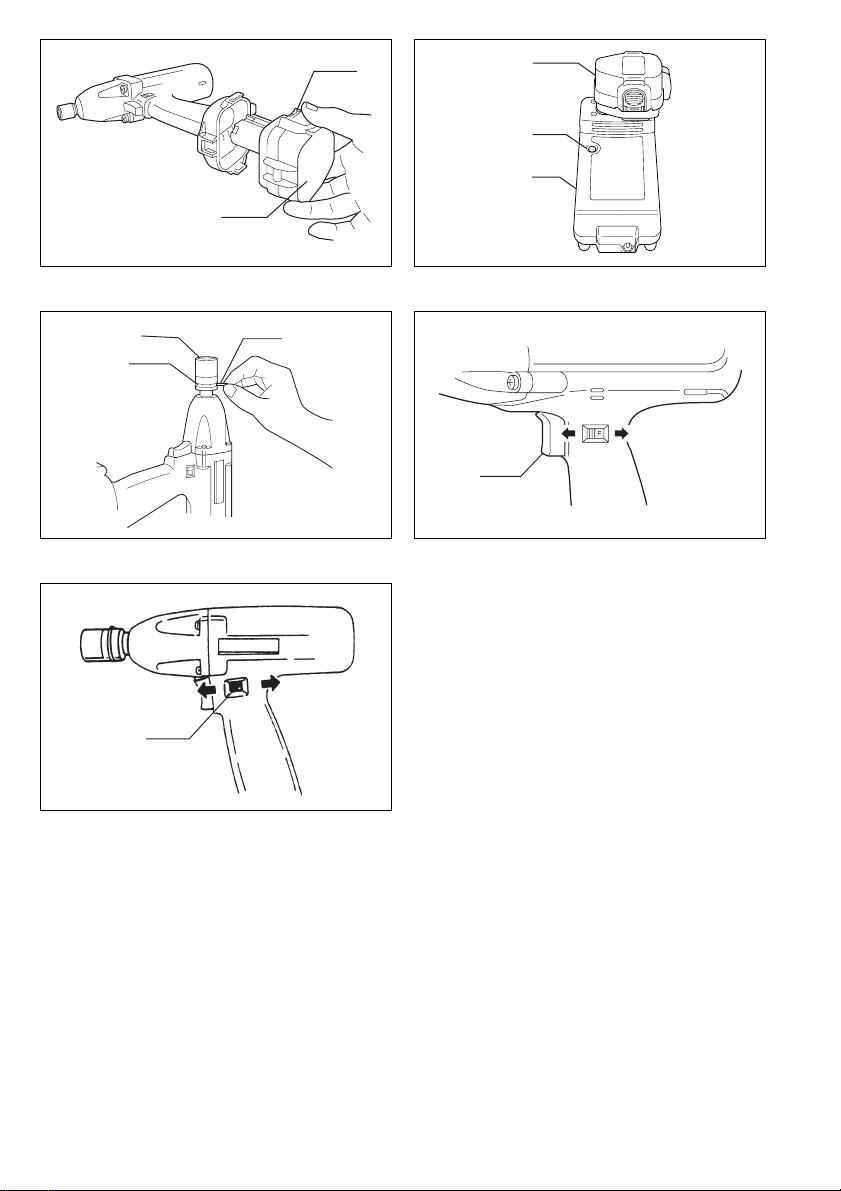 F