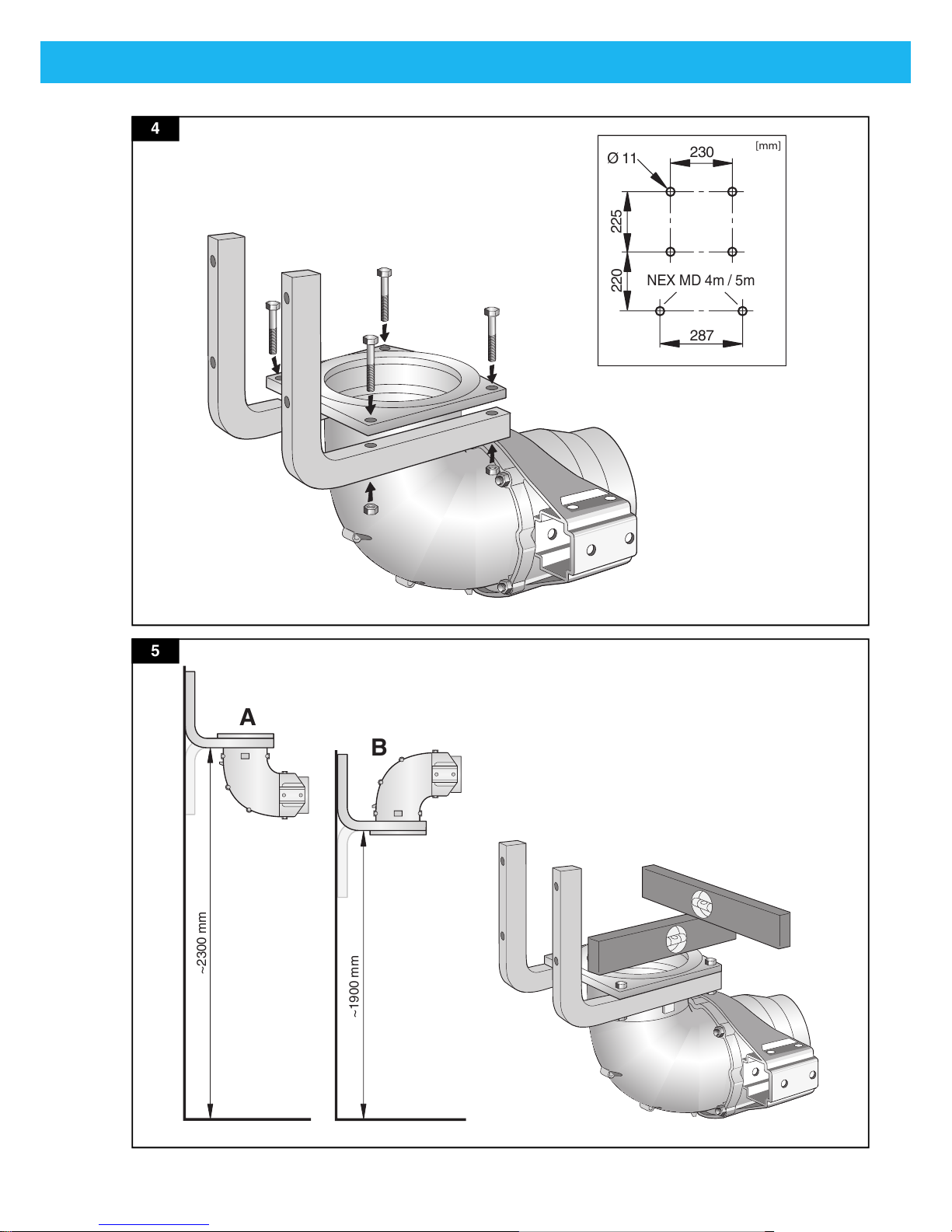 4

[mm]

Ø 11

230

225

220

NEX MD 4m / 5m

287

5

A

B

~2300 mm

~1900 mm