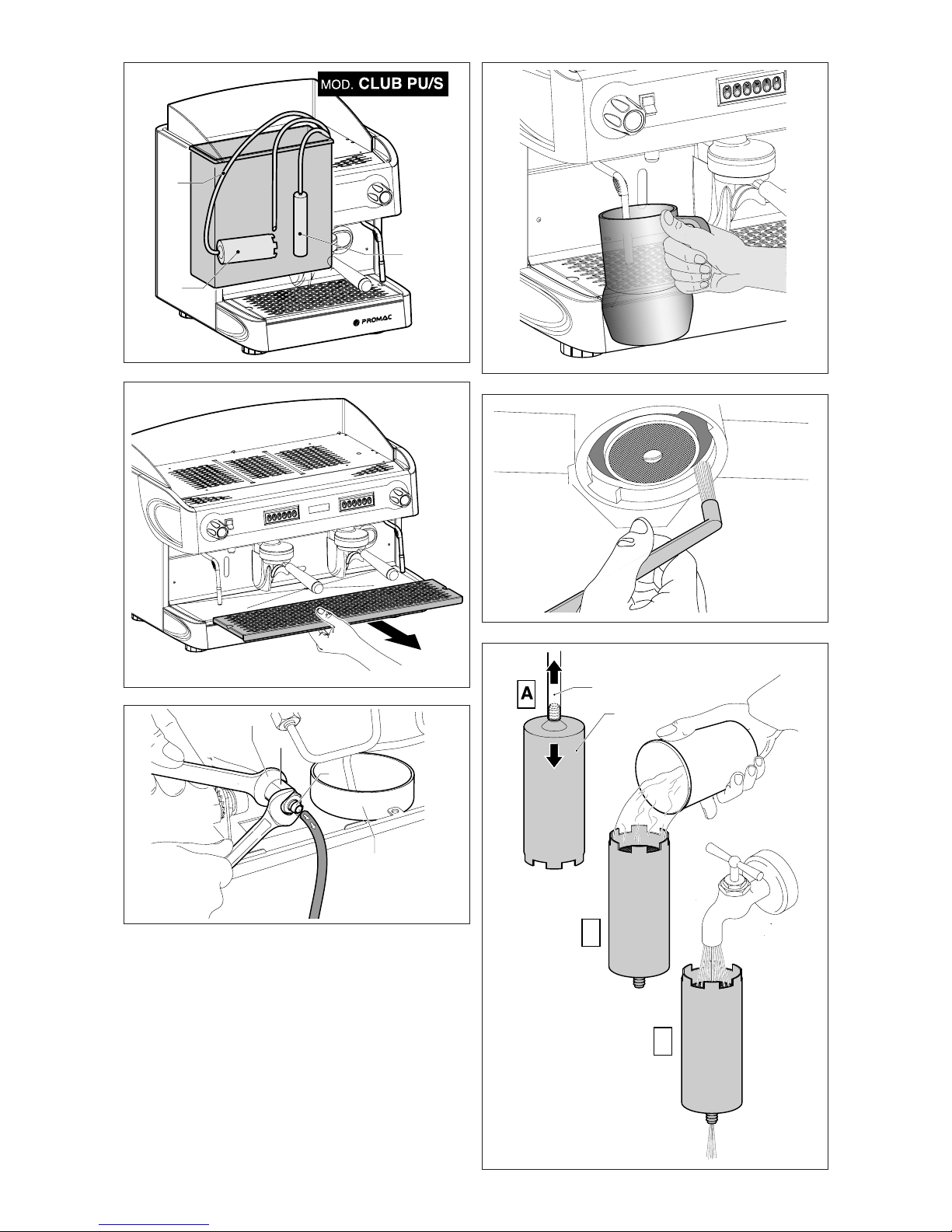 MOD. CLUB PU/S

PROMAC

A