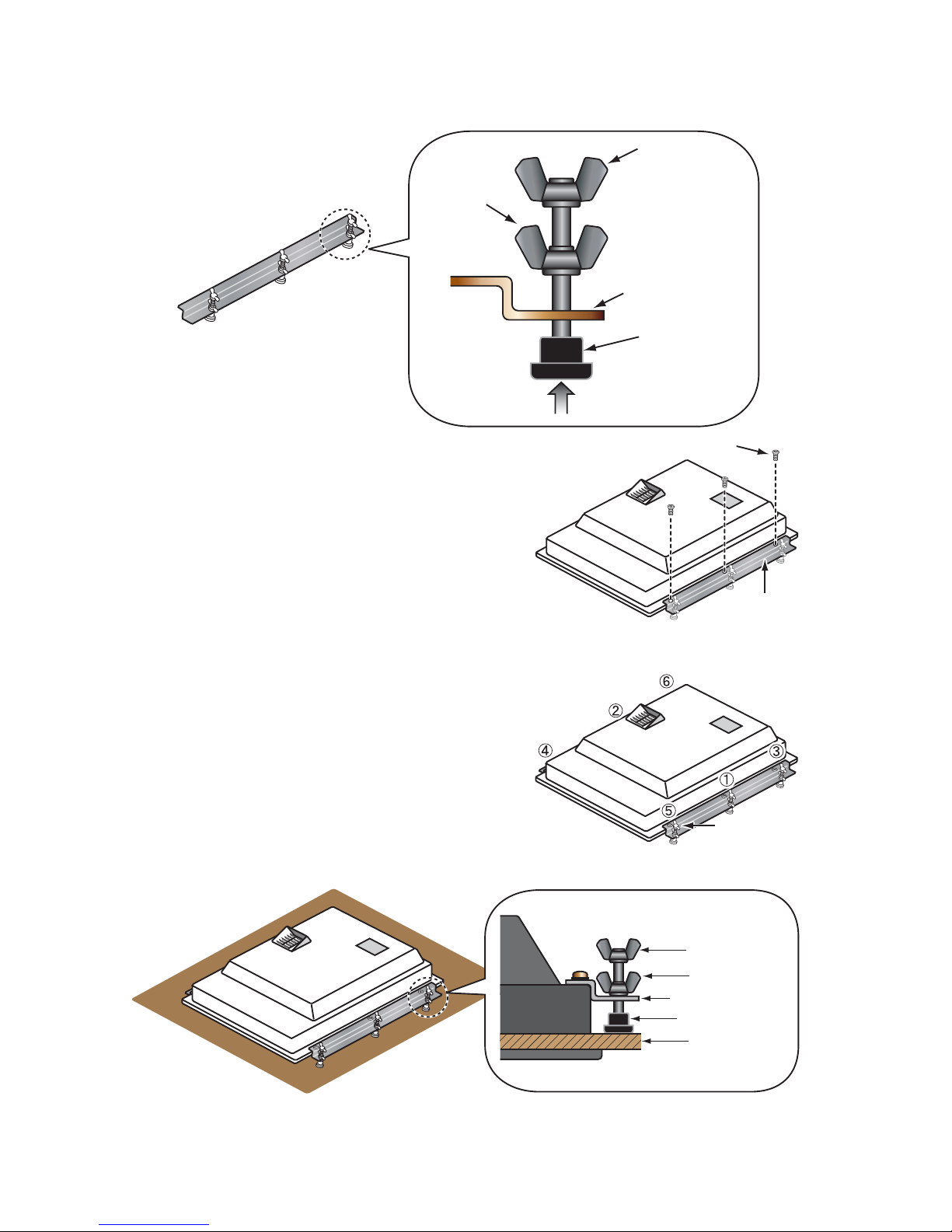 ⑥
②
④
③
①
⑤