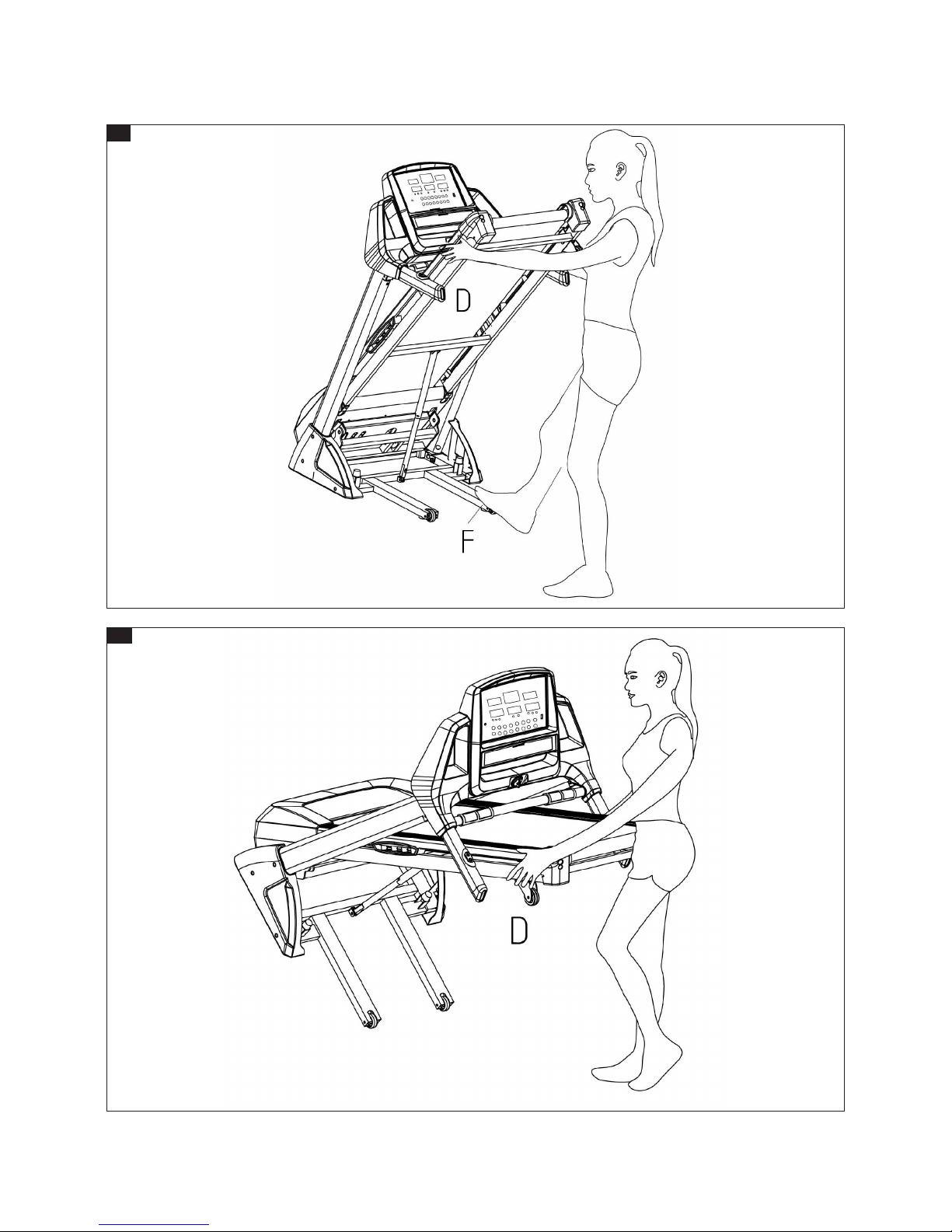 D

F

D