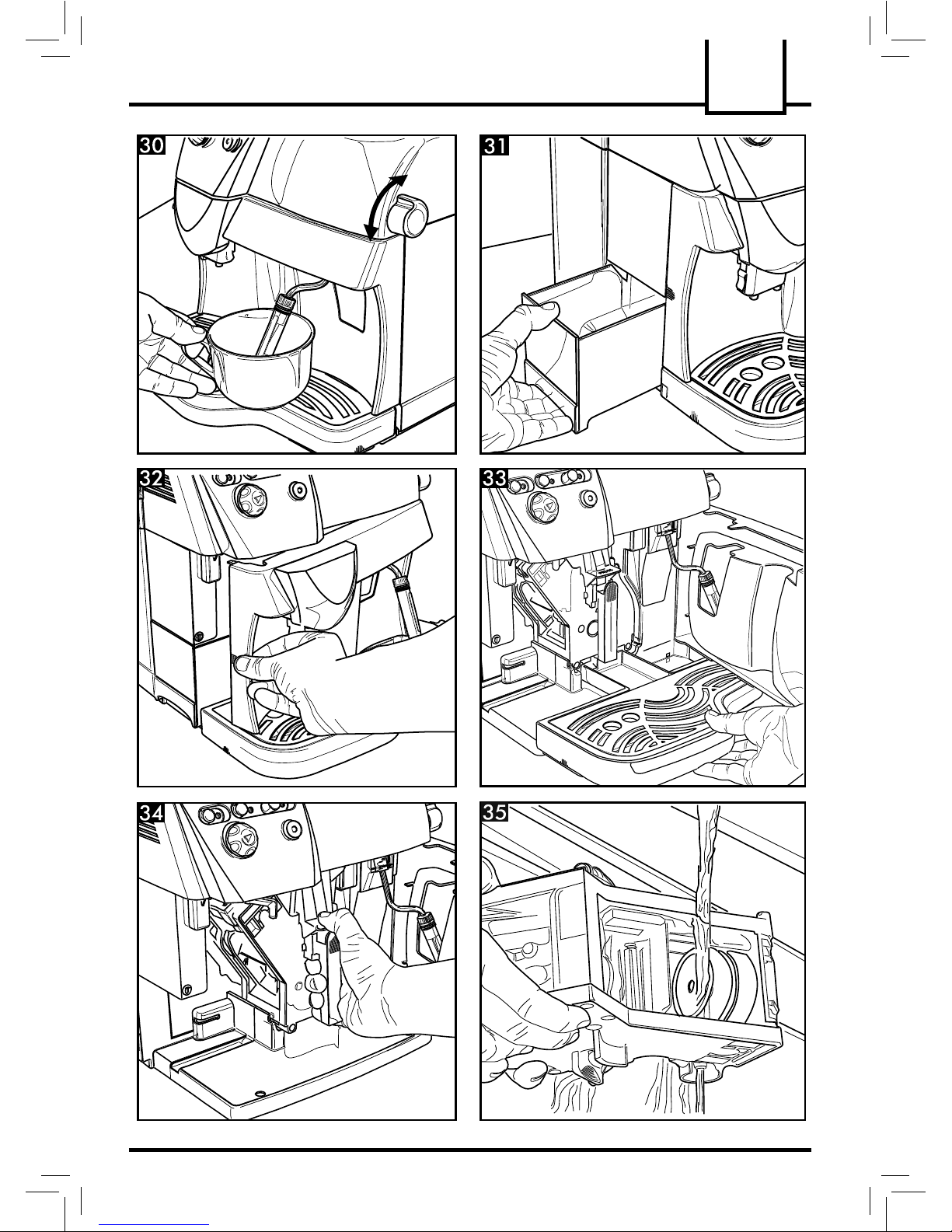 30

31

32

33

34

35