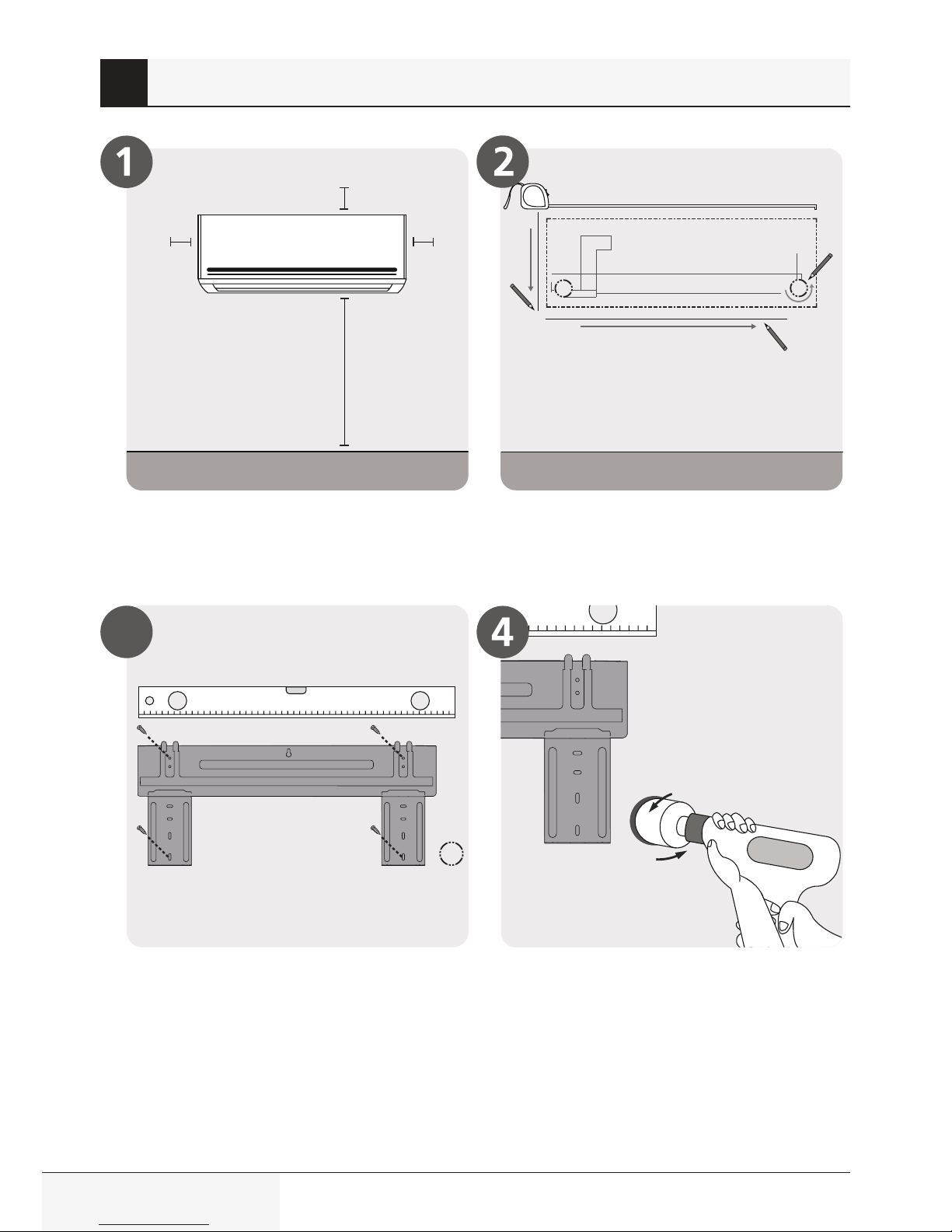 1

2

4