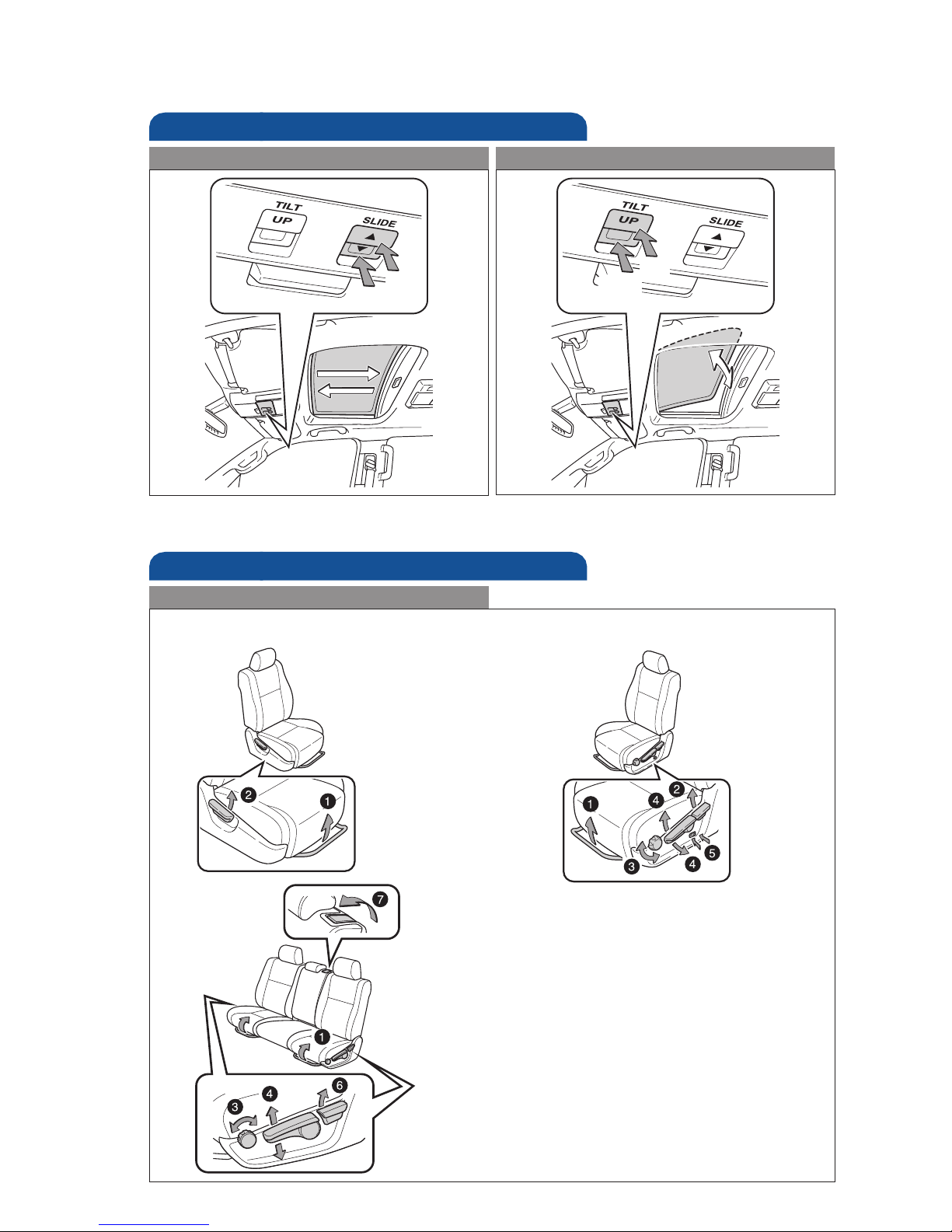 TILT
UP
SLIDE

TILT
UP
SLIDE

2
1

1
4
2
3
4
5

7

1

3
4
6