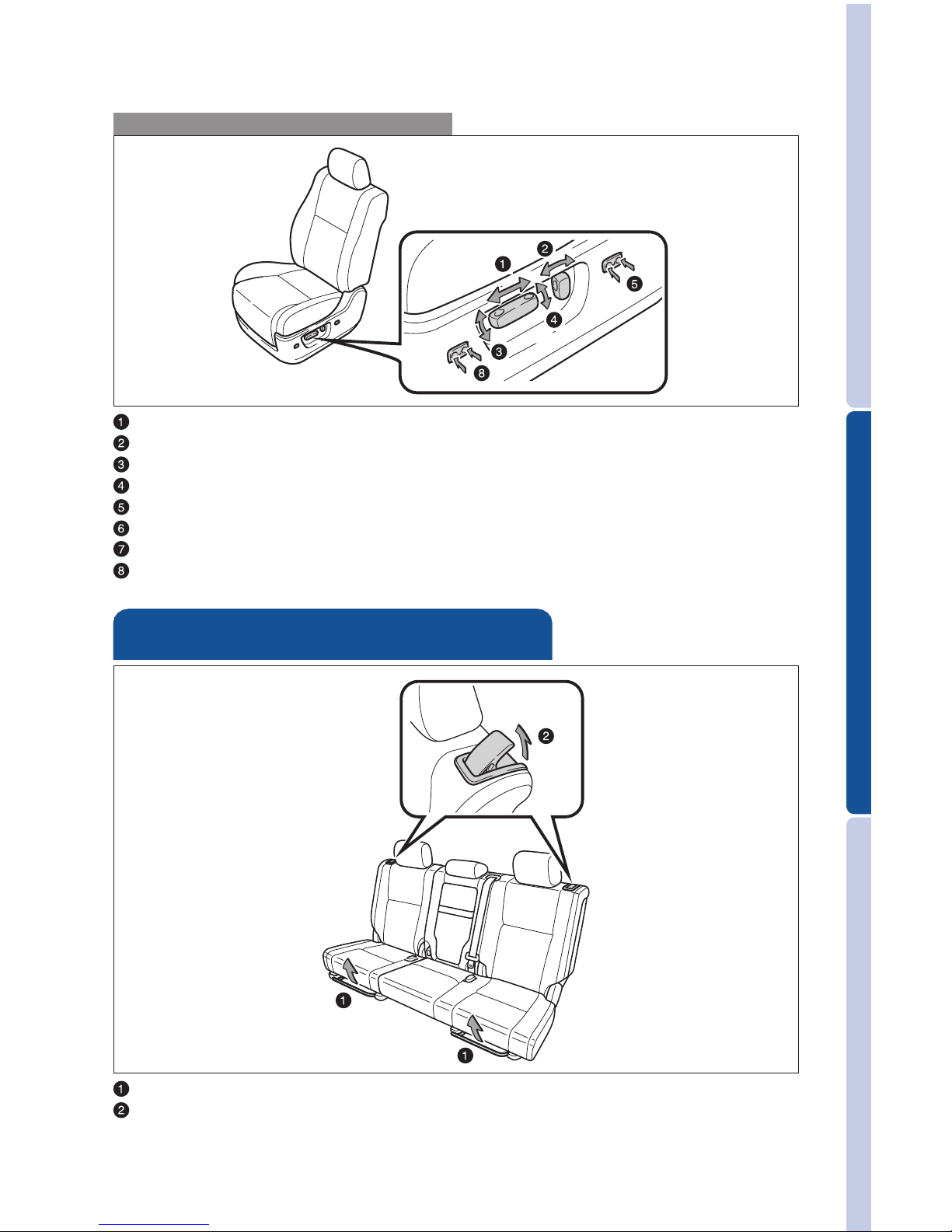 1
2
5
4
3
8

1
2
3
4
5
6
7
8

2
1
1

1
2