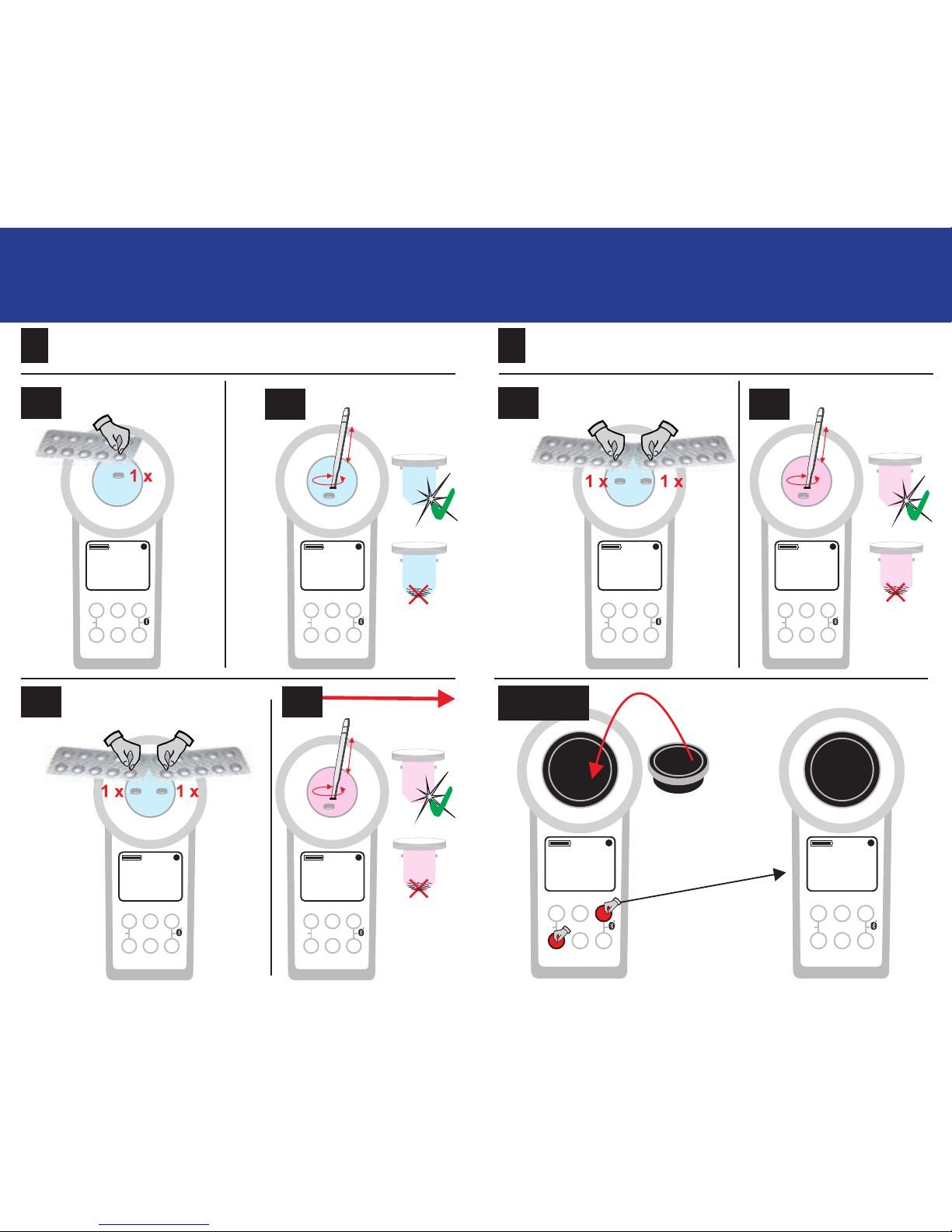 1 x

1 x 1 x

1 x 1 x