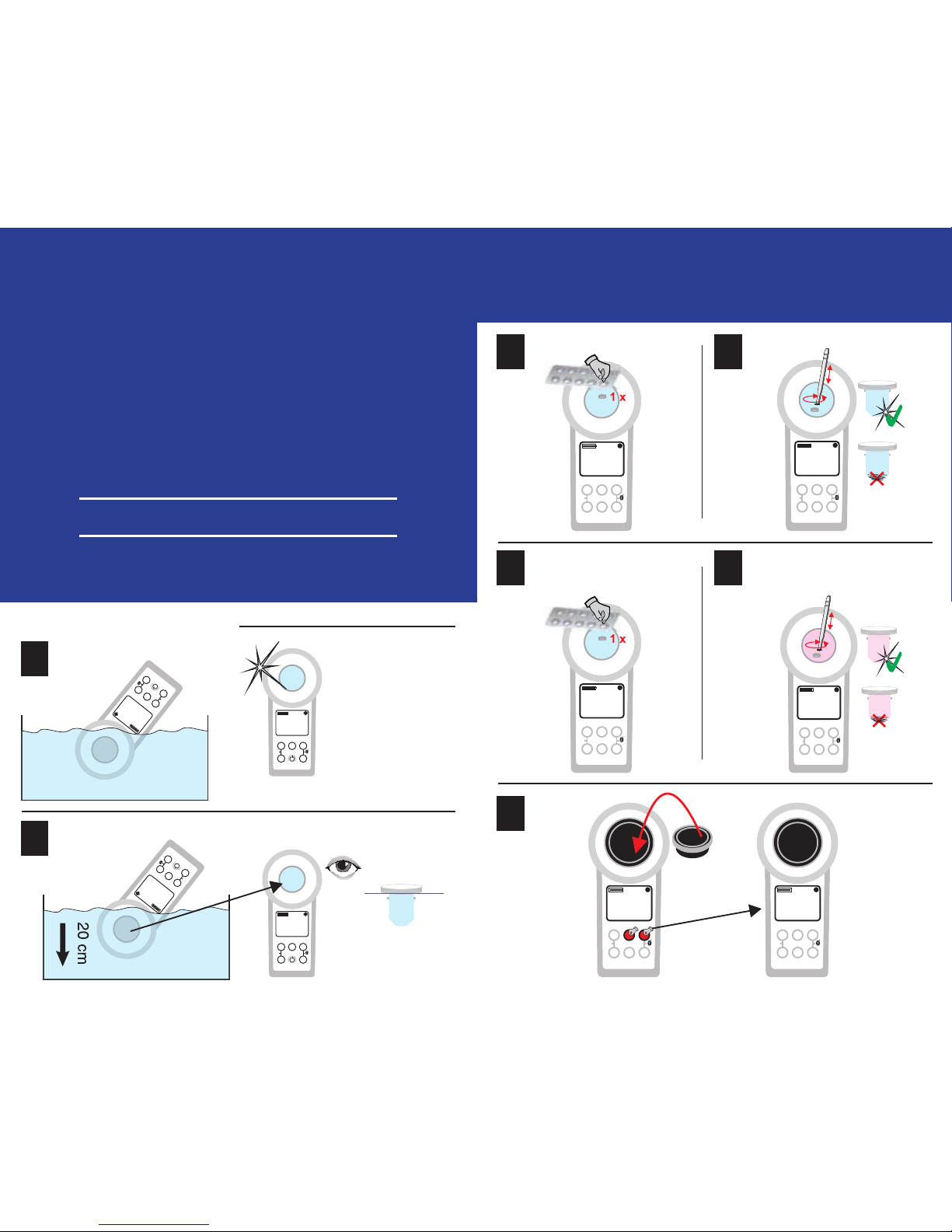 1 x

1 x

20 cm