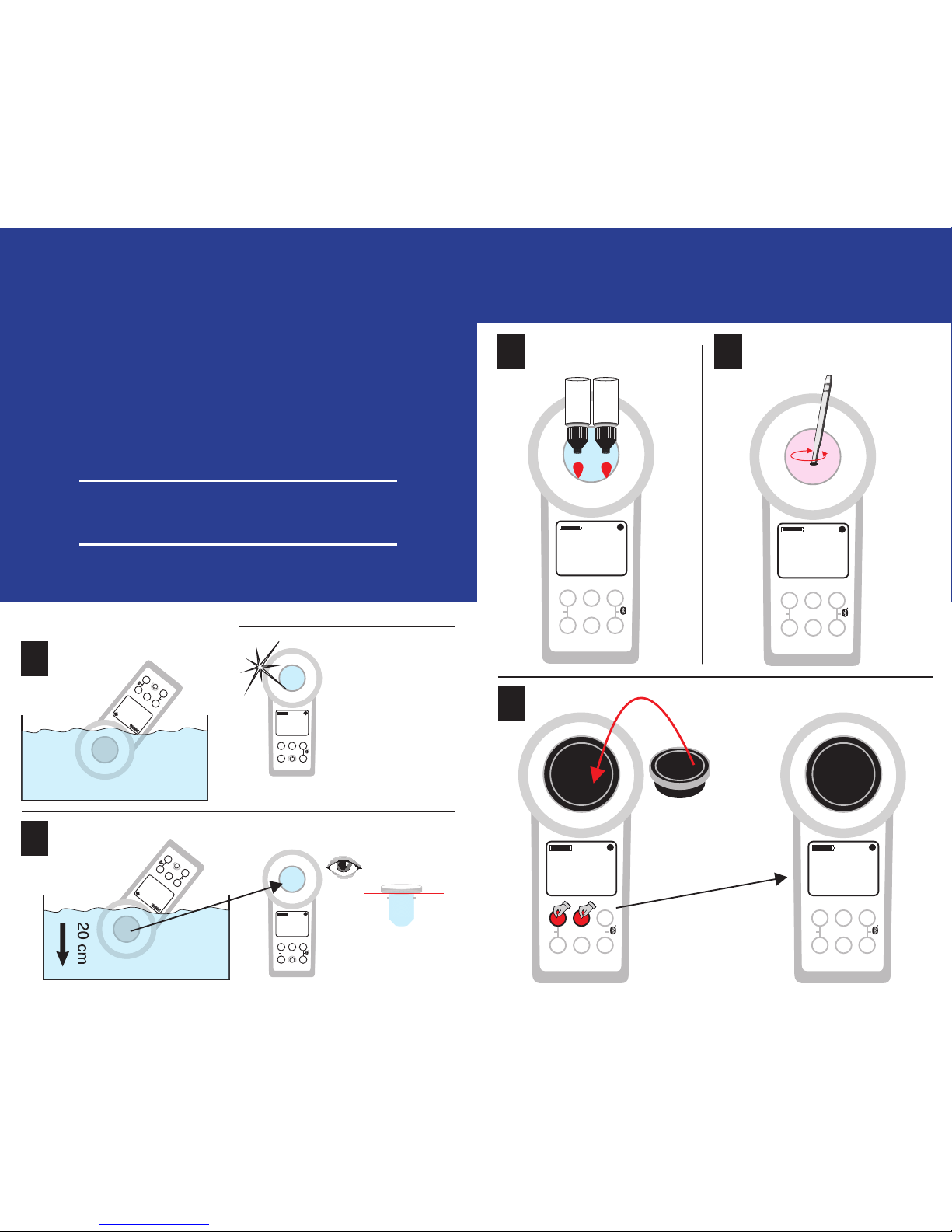 20 cm