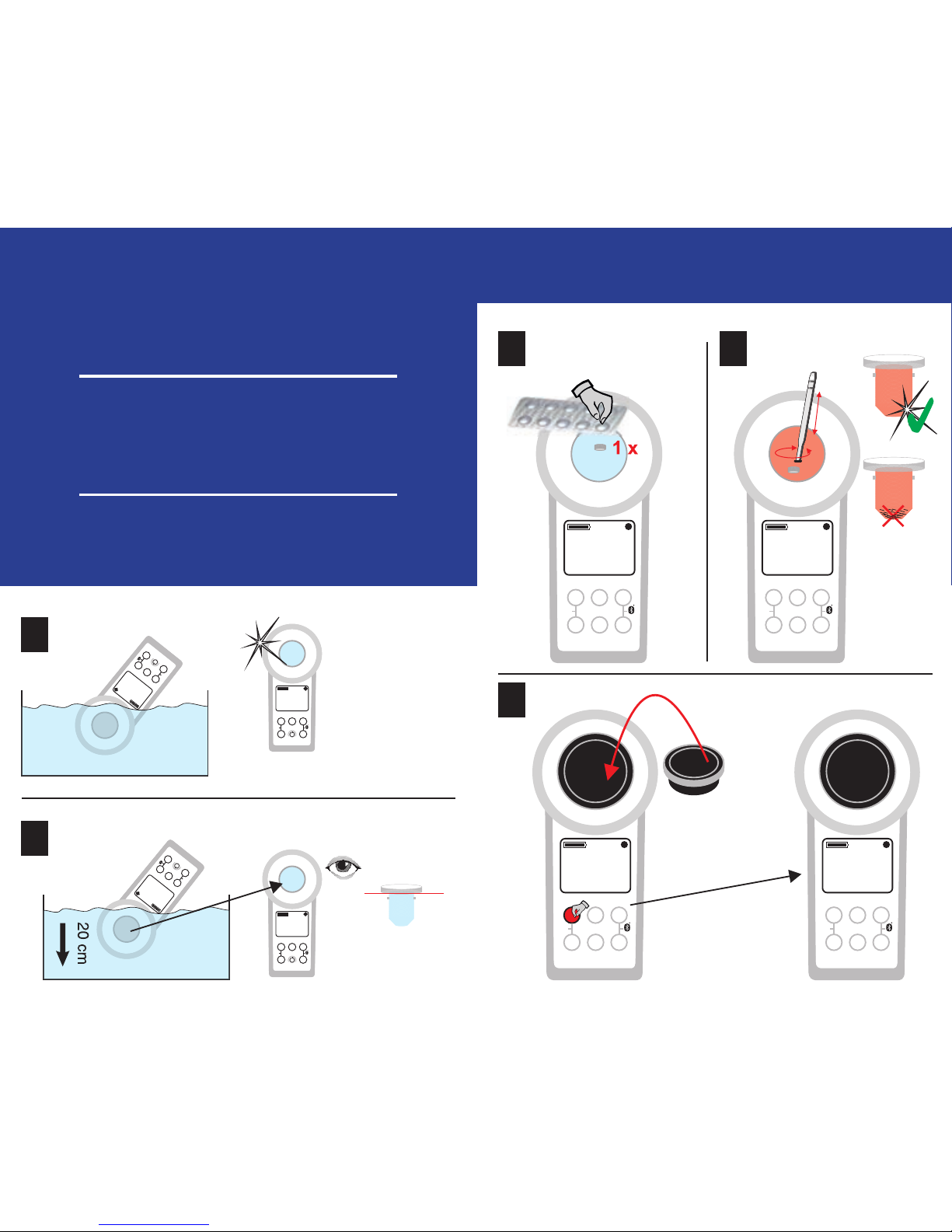 1 x

20 cm