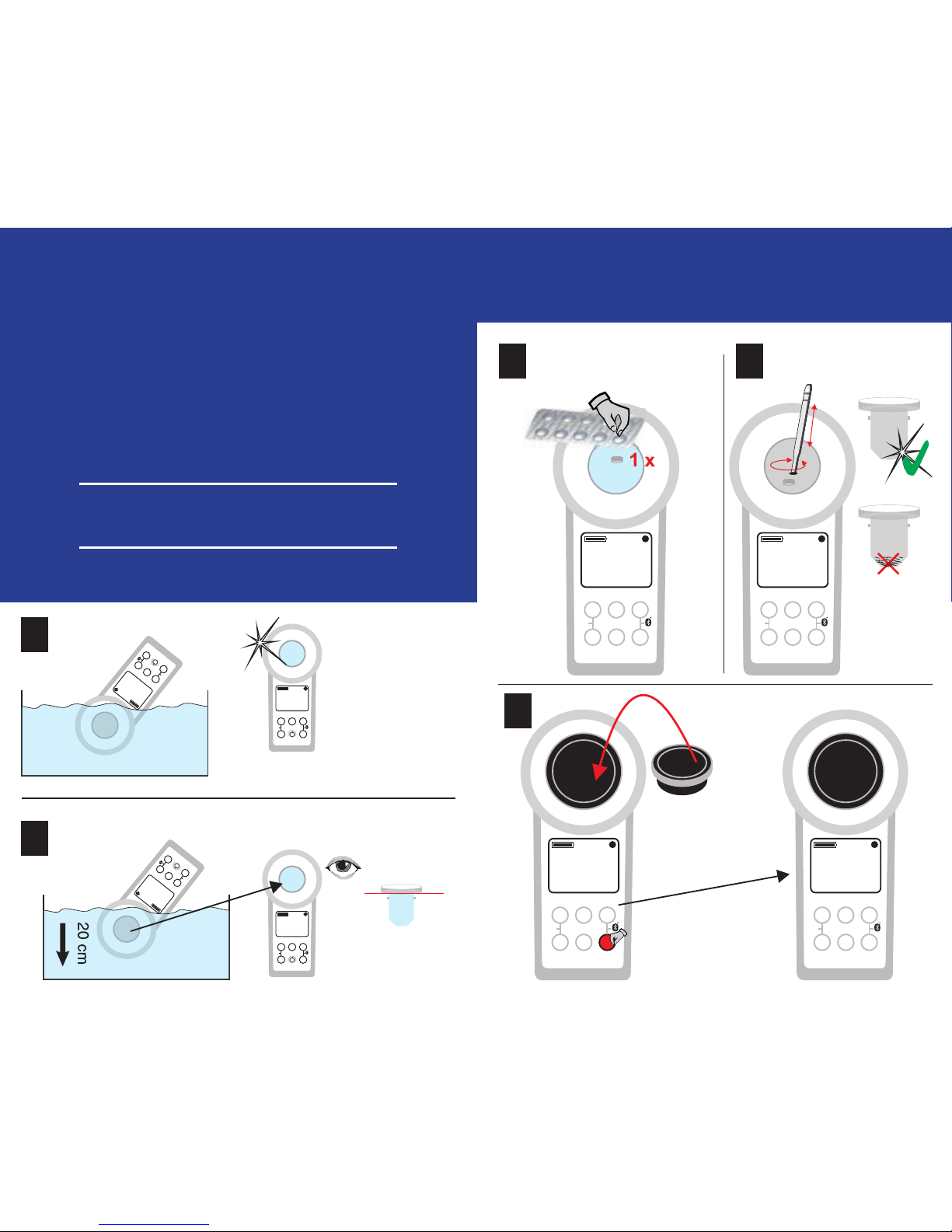 1 x

20 cm