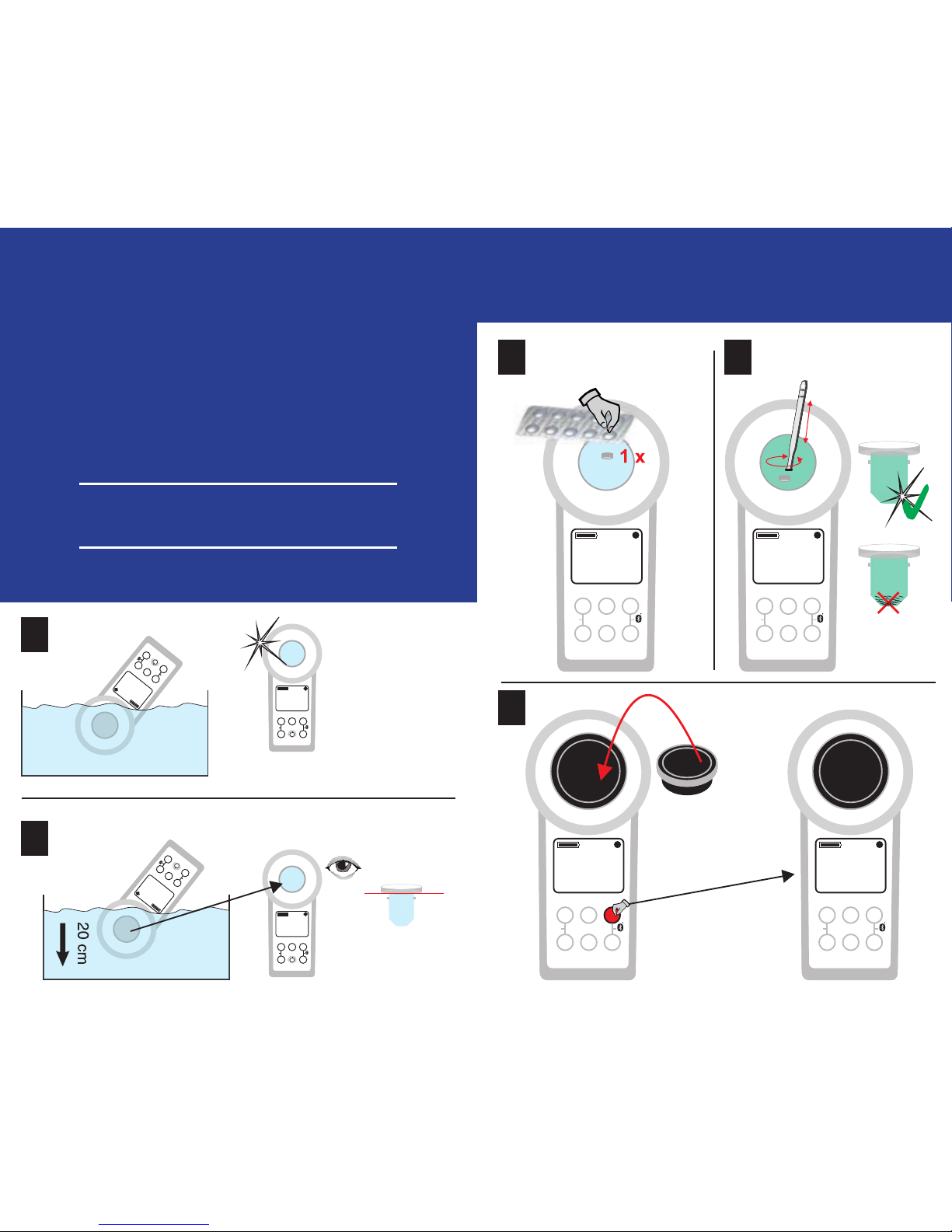 1 x

20 cm