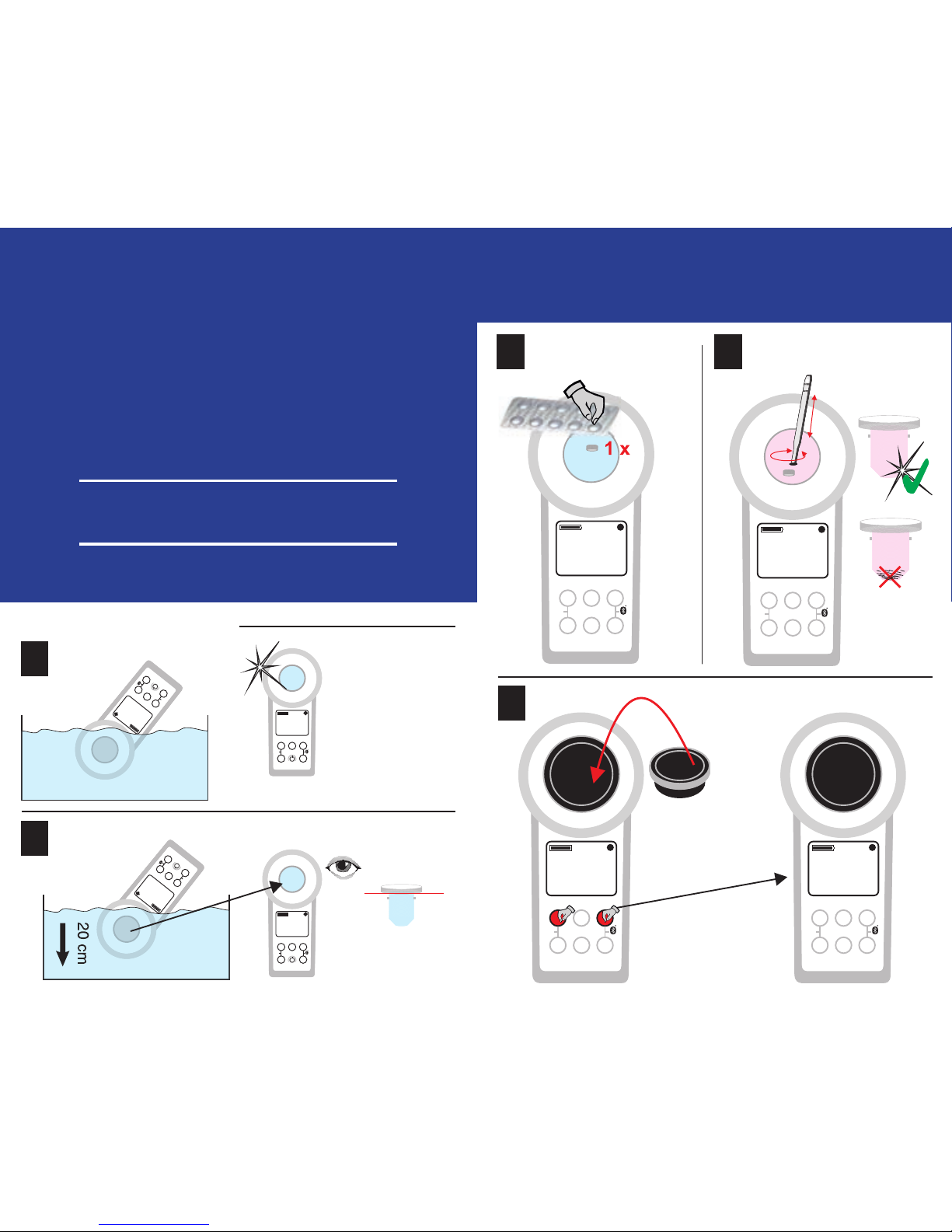 1 x

20 cm