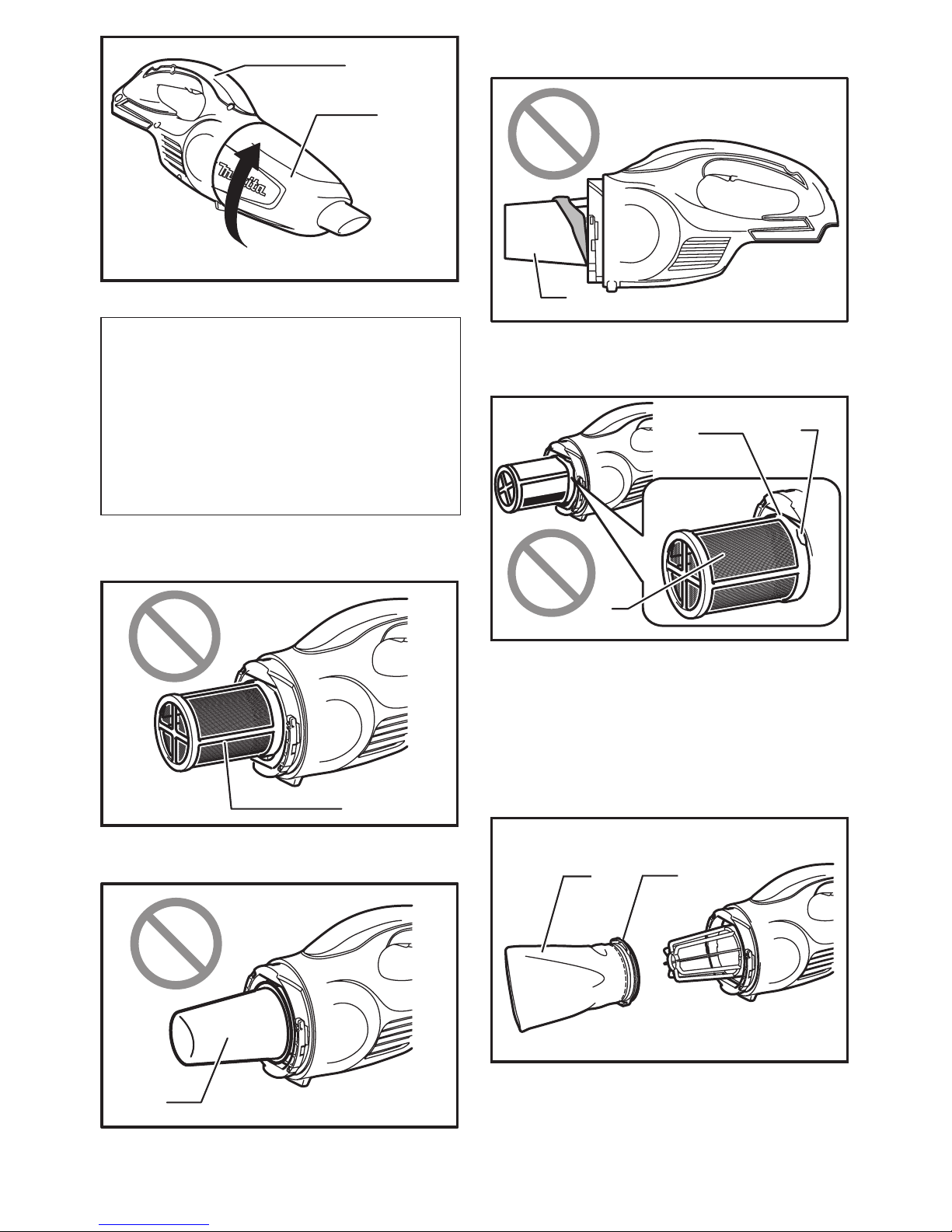 makita