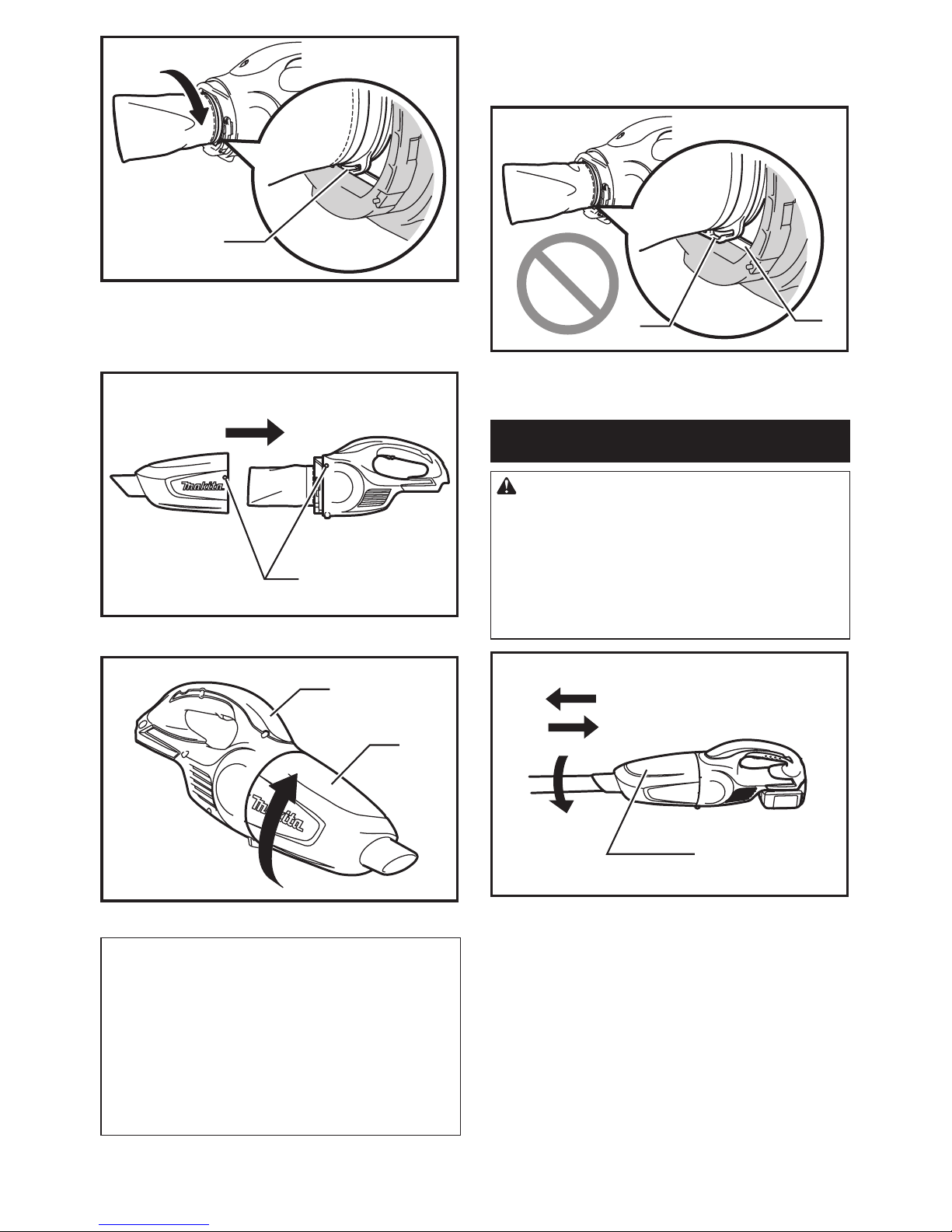 makita

makita