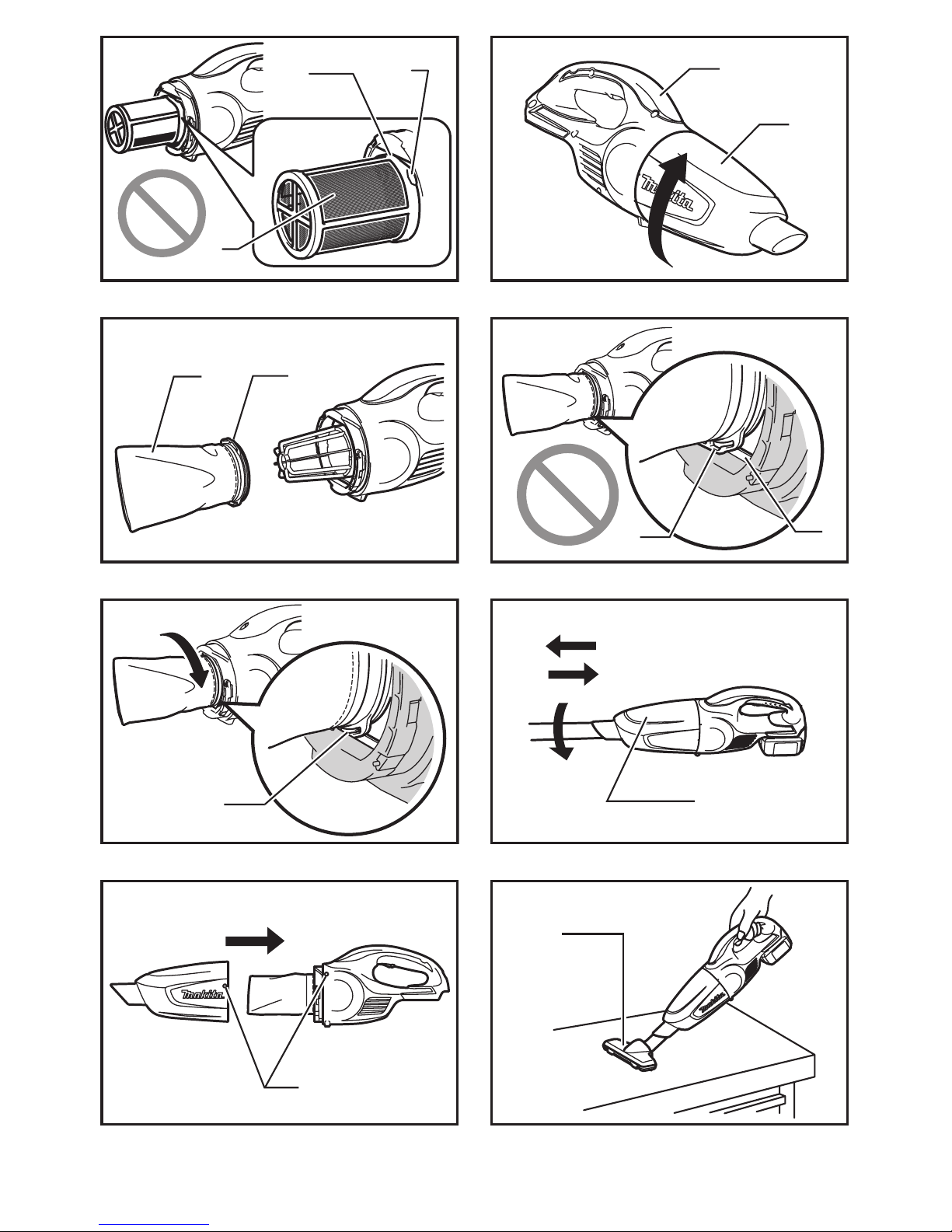 makita

makita

makita