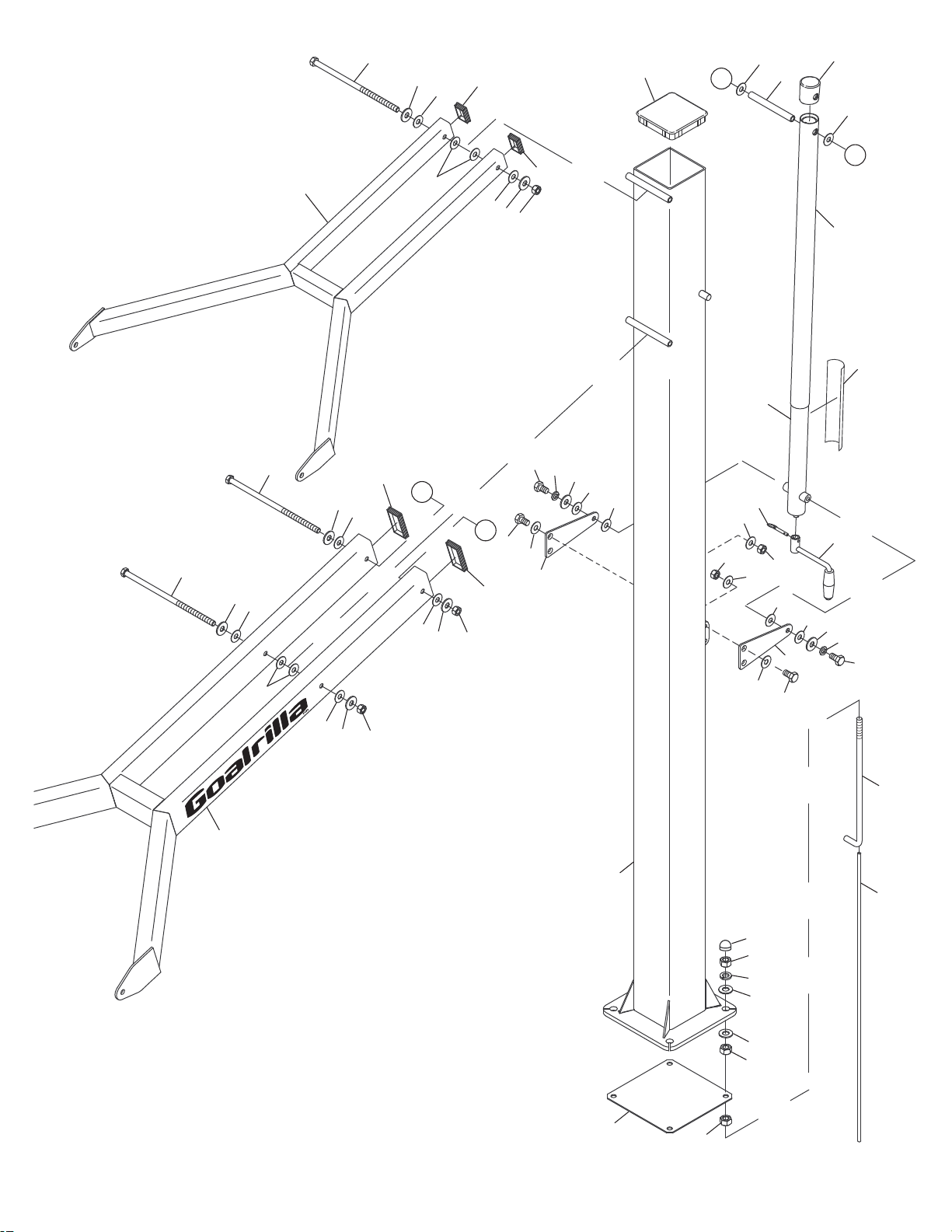 Goalrilla