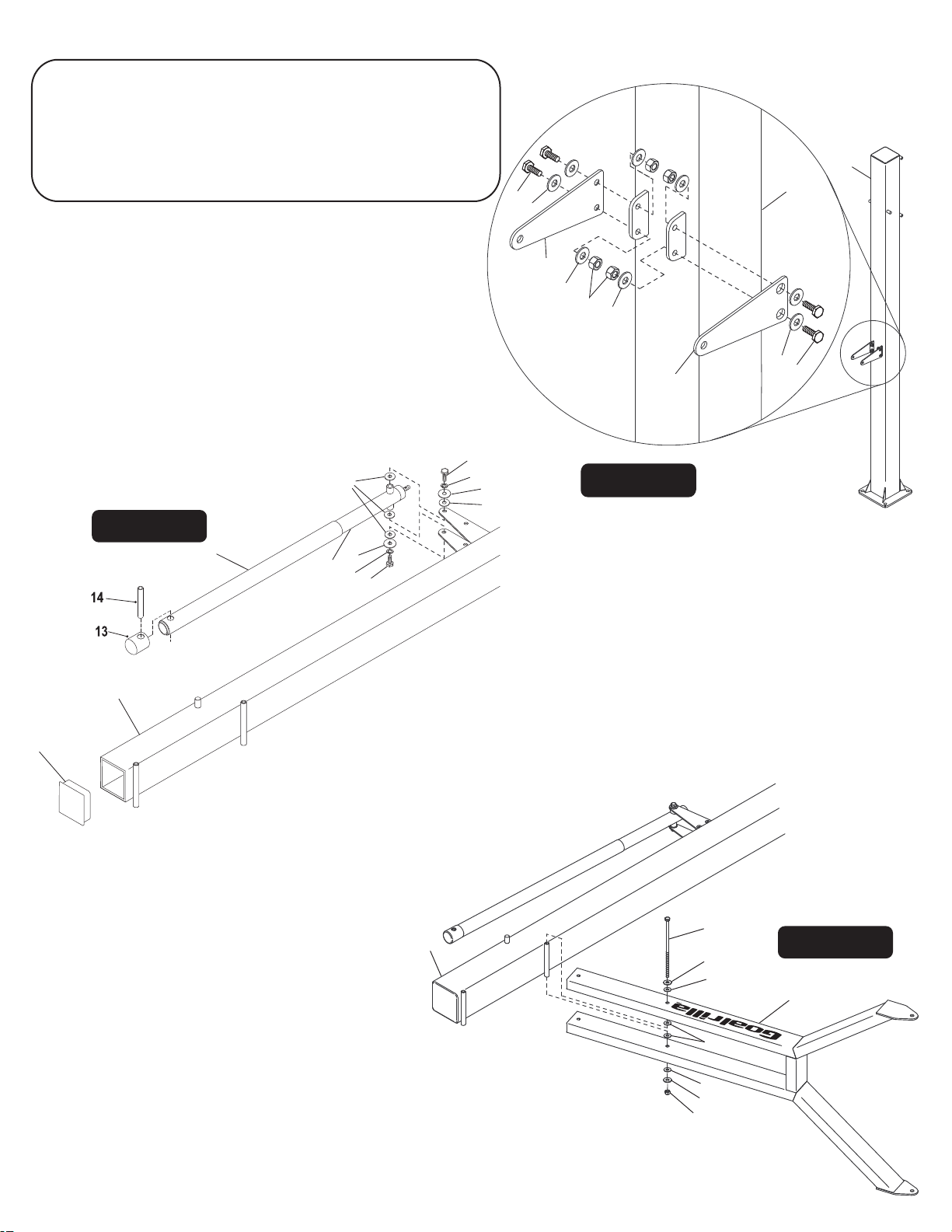 14

13

Goalrilla