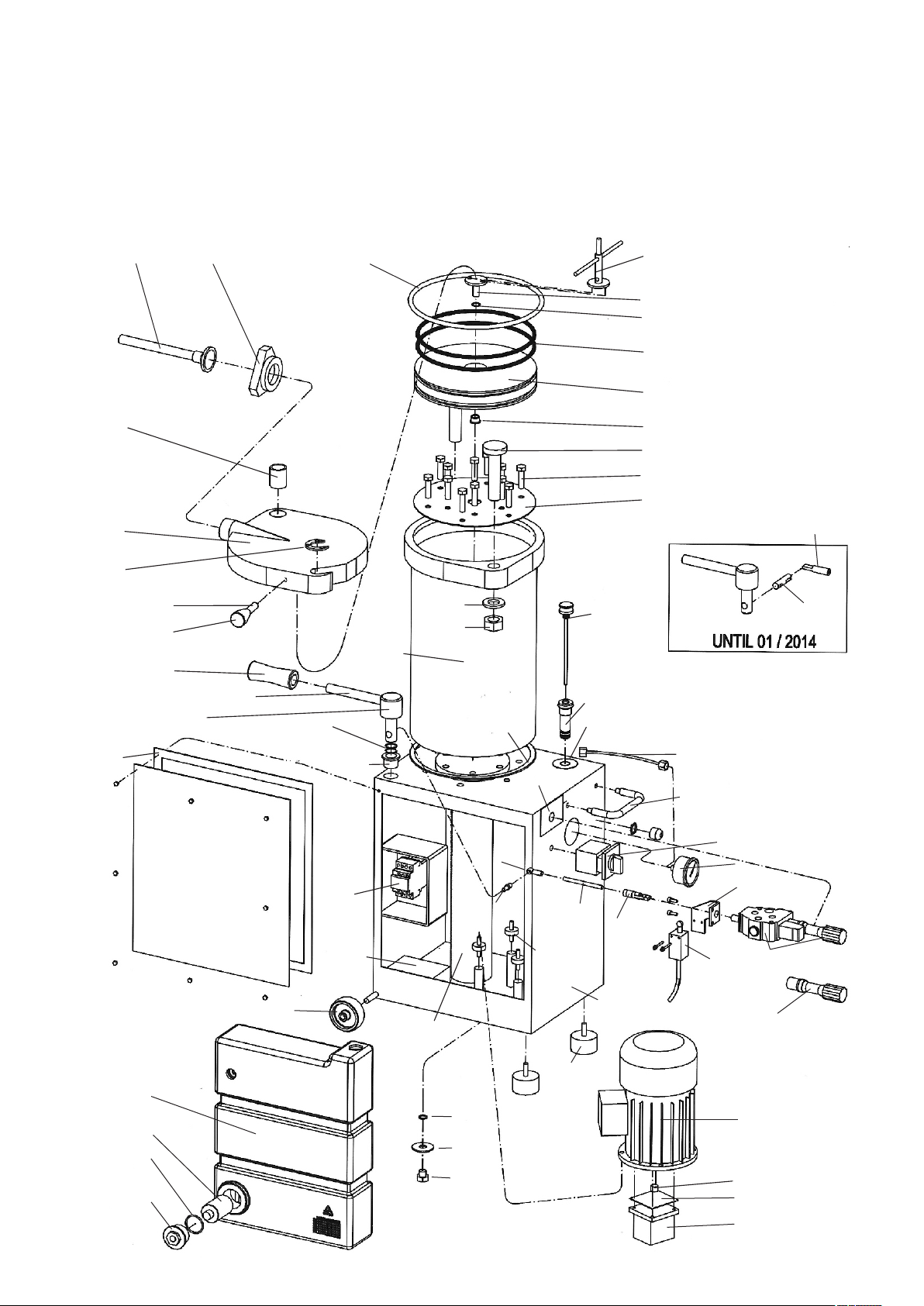 UNTIL 01 / 2014