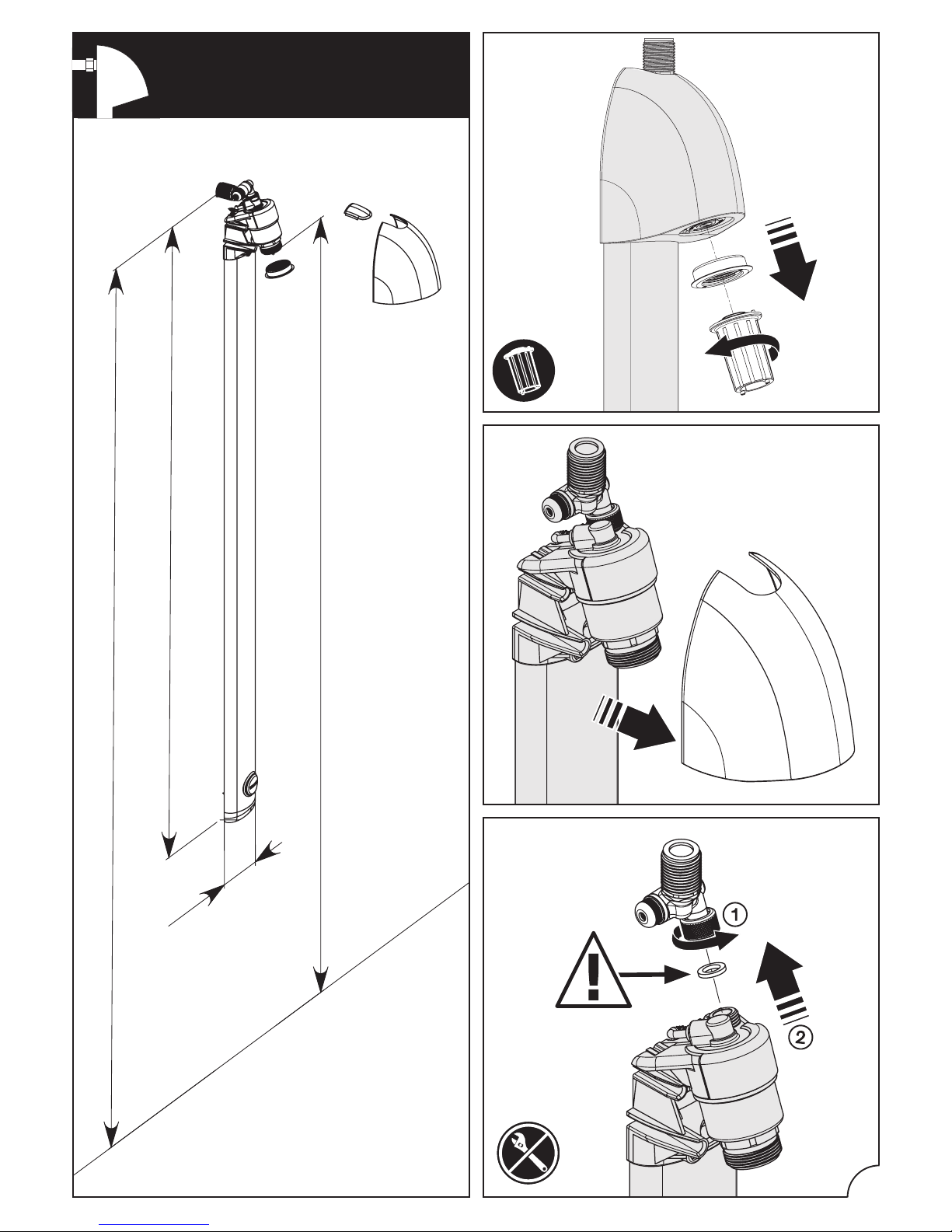 1

2