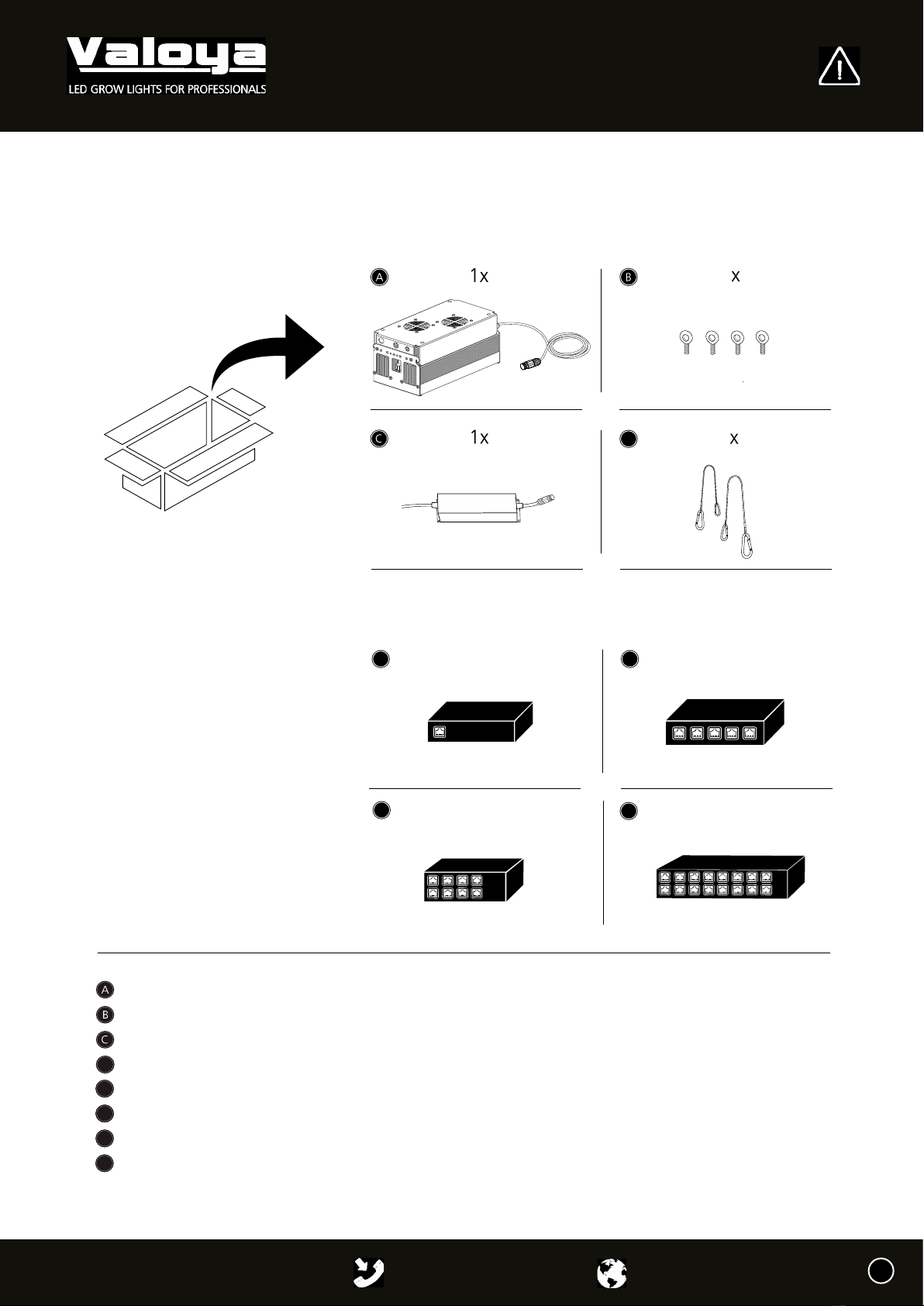 Valoya

LED GROW LIGHTS FOR PROFESSIONALS

A 1x

B x

C 1x

x

A

B

C