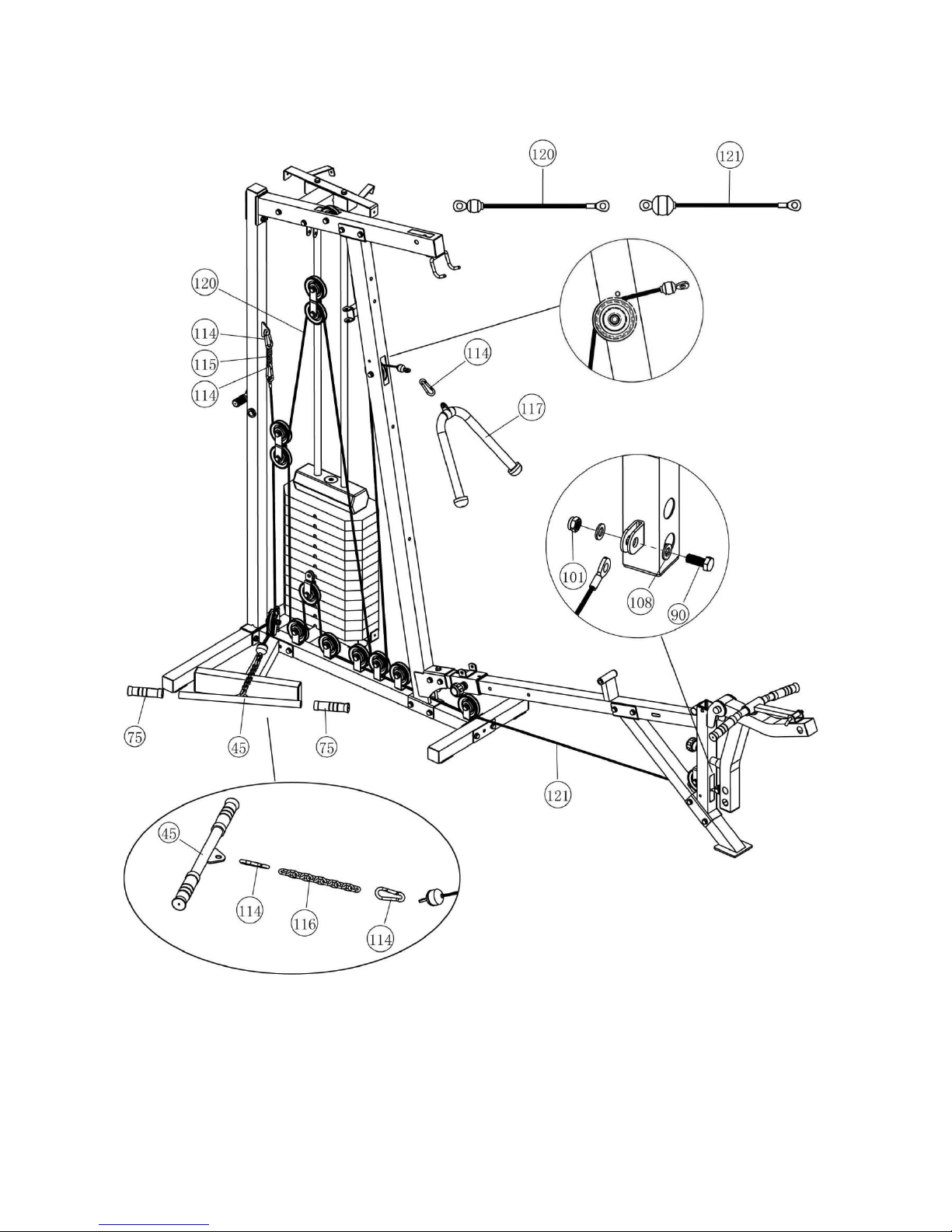 120

121

120

114

115

114

114

117

101

108

90

75

45

75

121

45

114

116

114