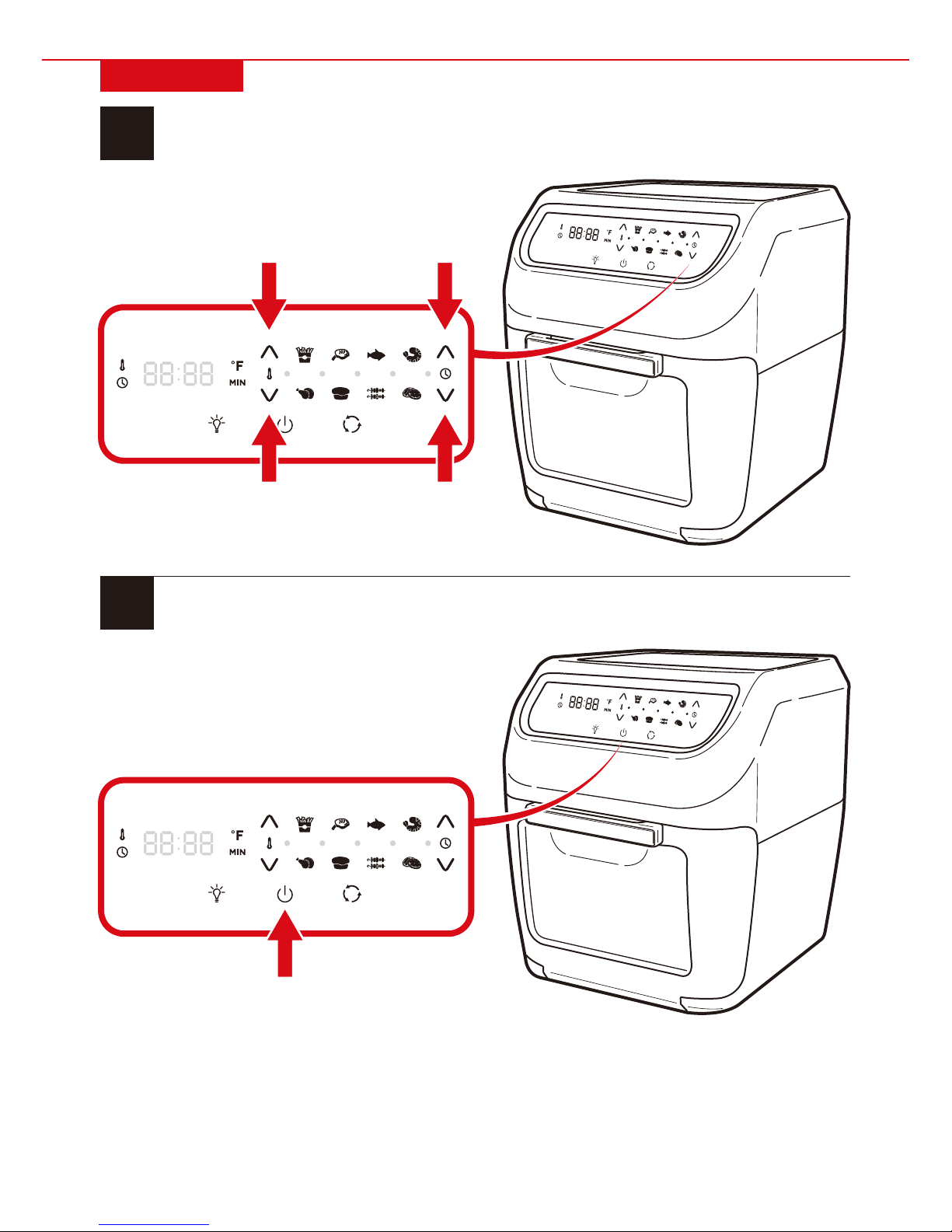 88:88 °F MIN

88:88 °F MIN

88:88 °F MIN

88:88 °F MIN