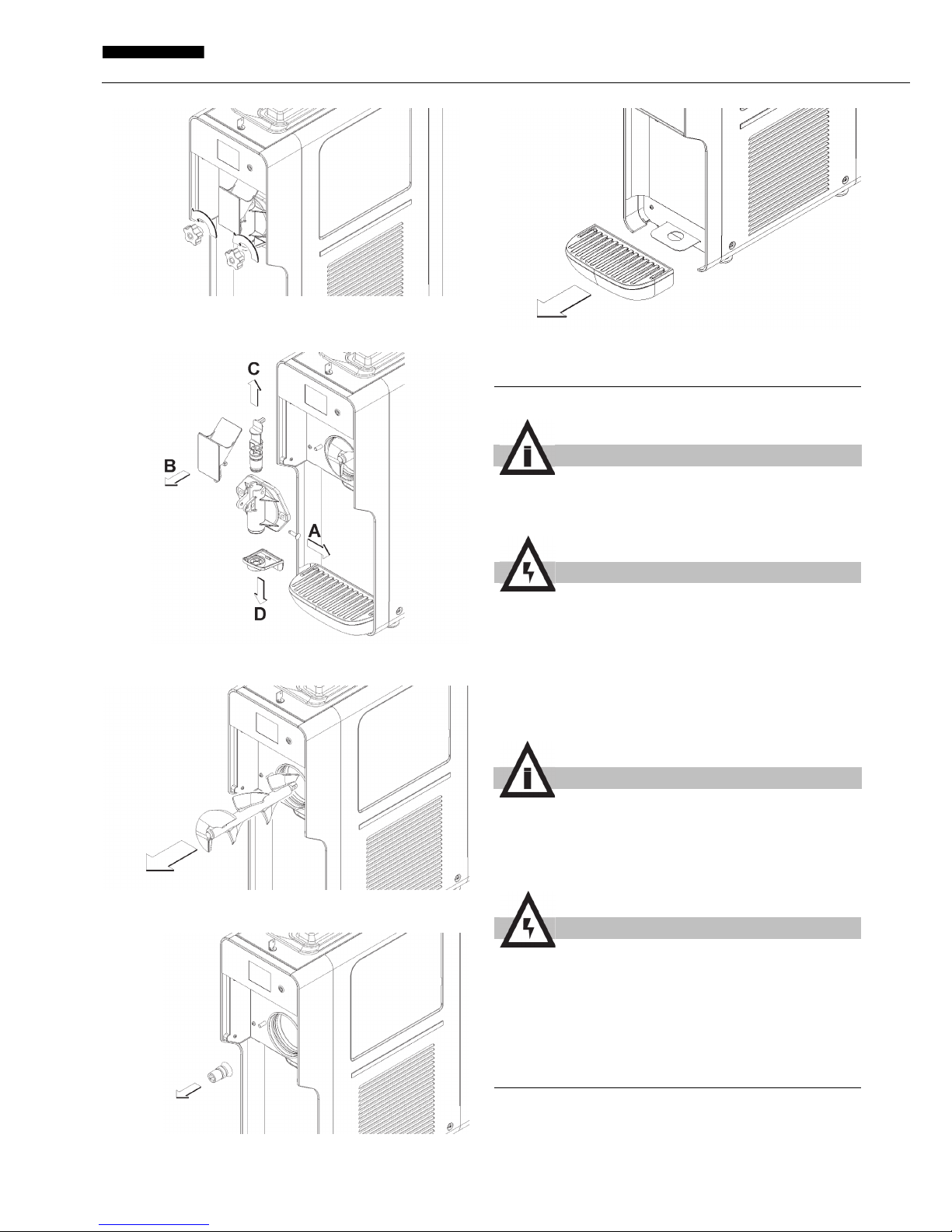 C

B

A

D