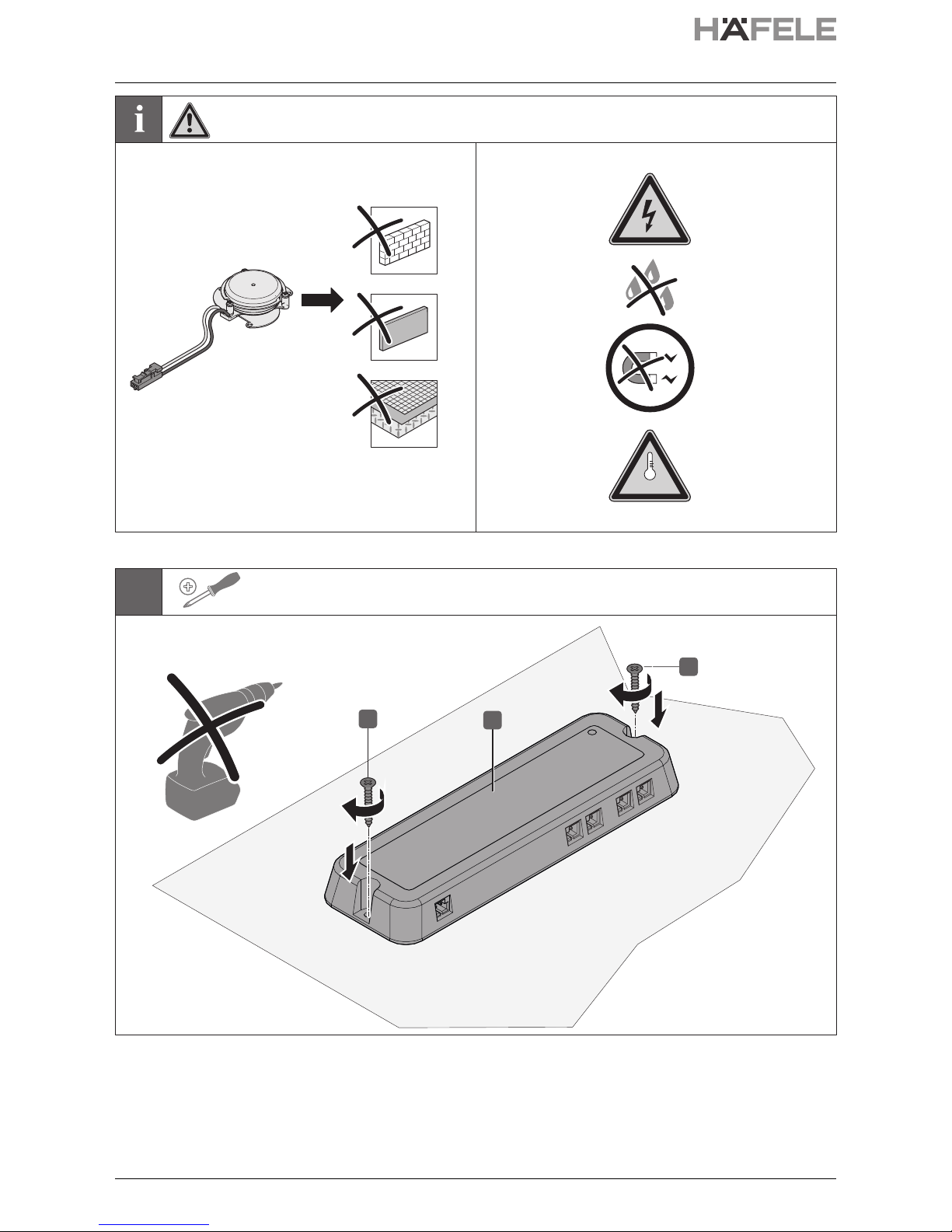 HÄFELE

i