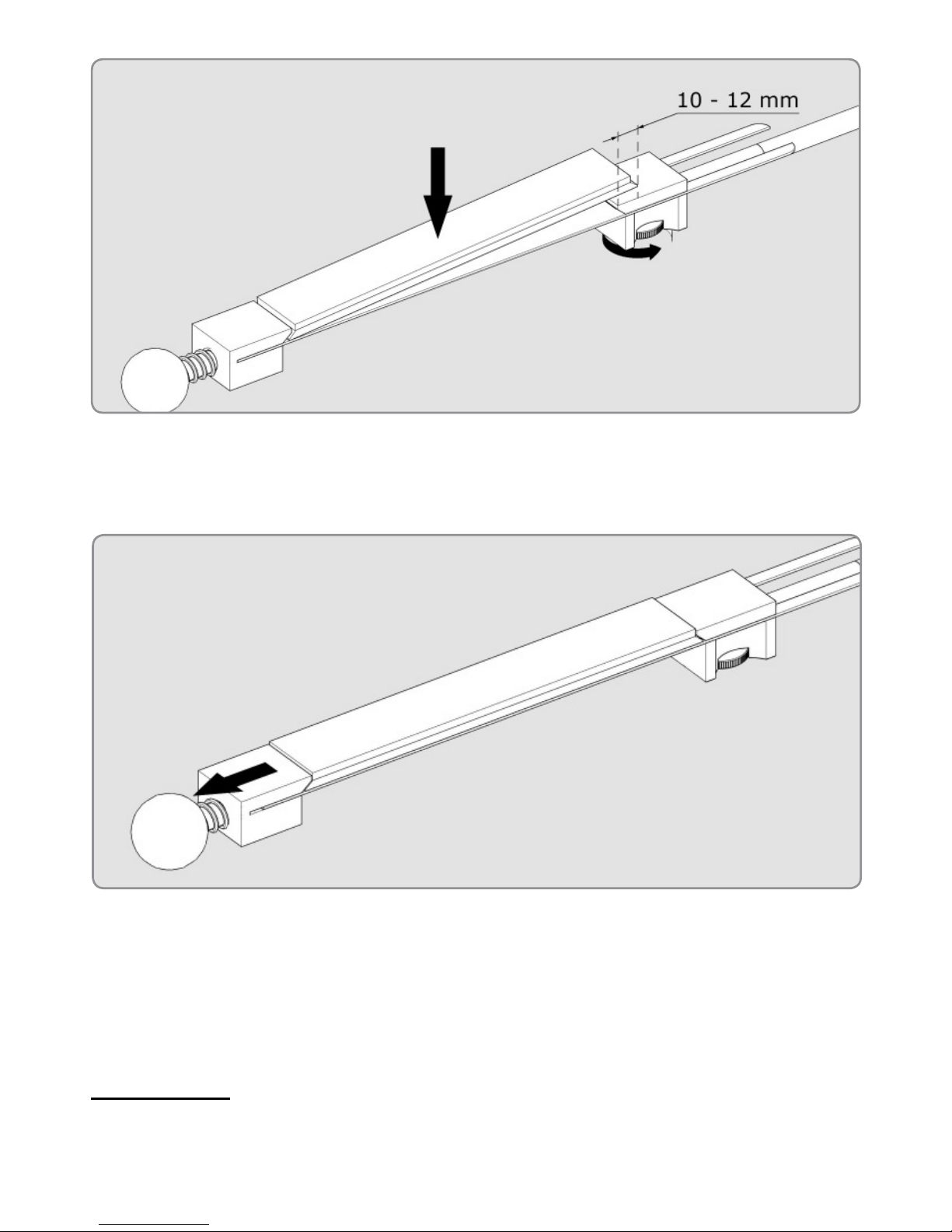 10 - 12 mm