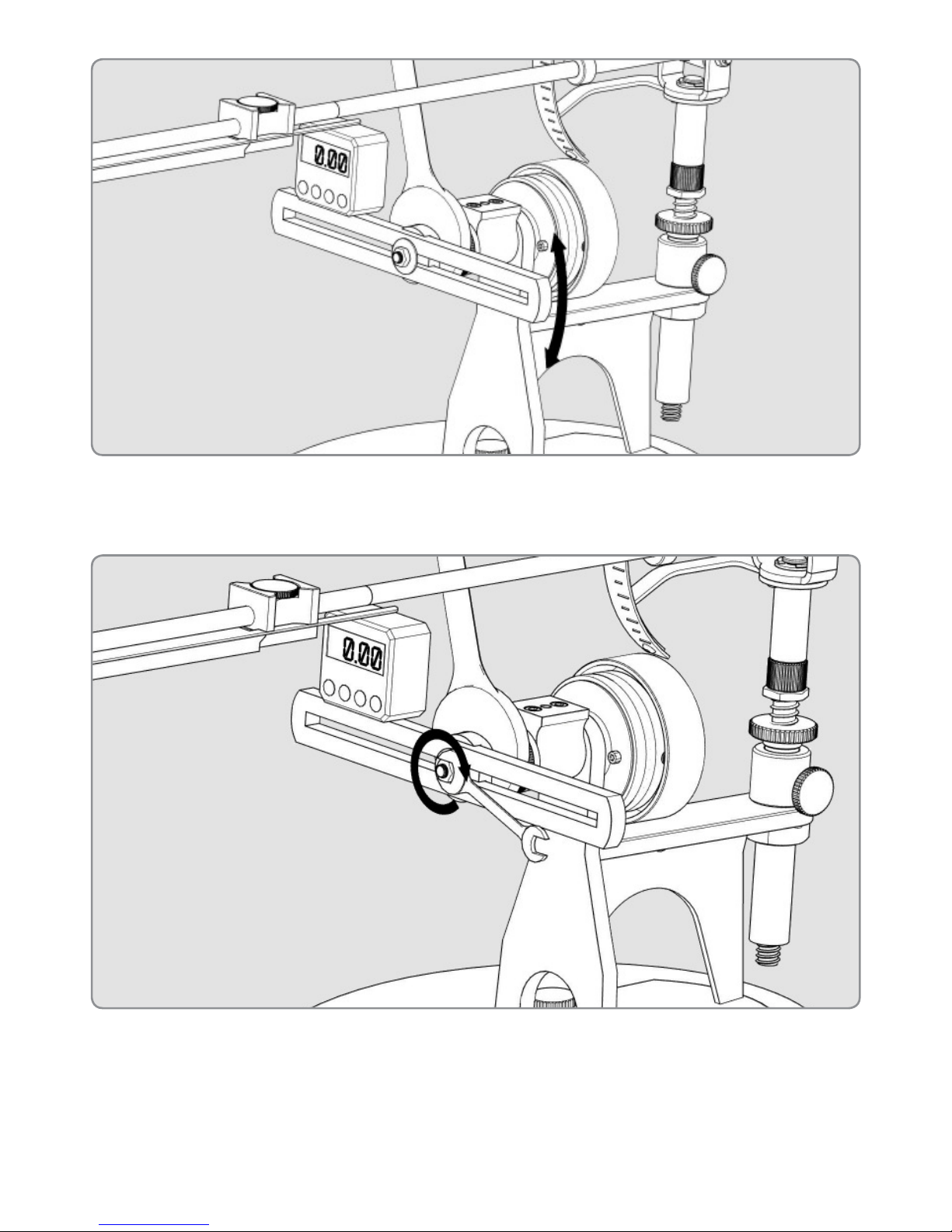 0.00

0.00