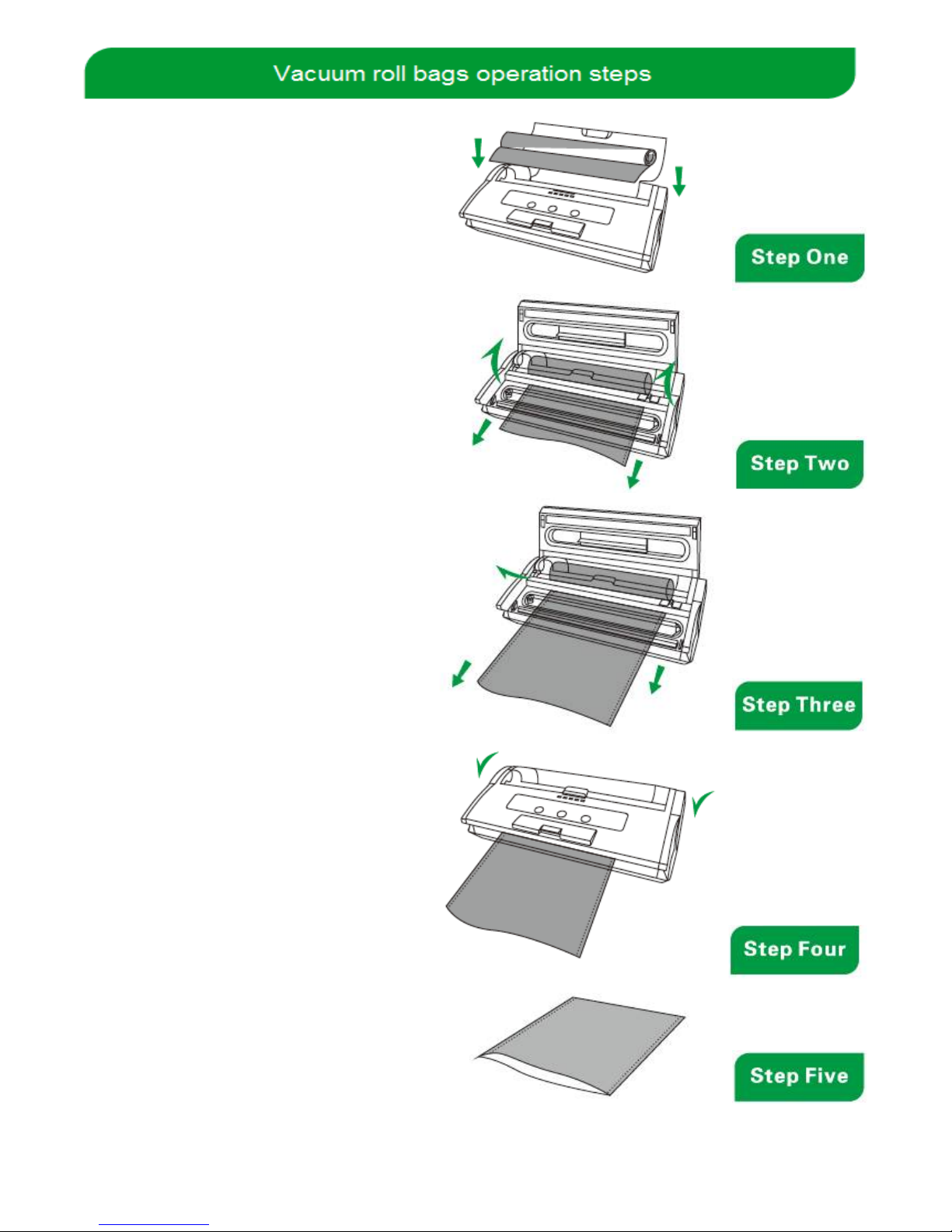 Vacuum roll bags operation steps

Step One

Step Two

Step Three

Step Four

Step Five