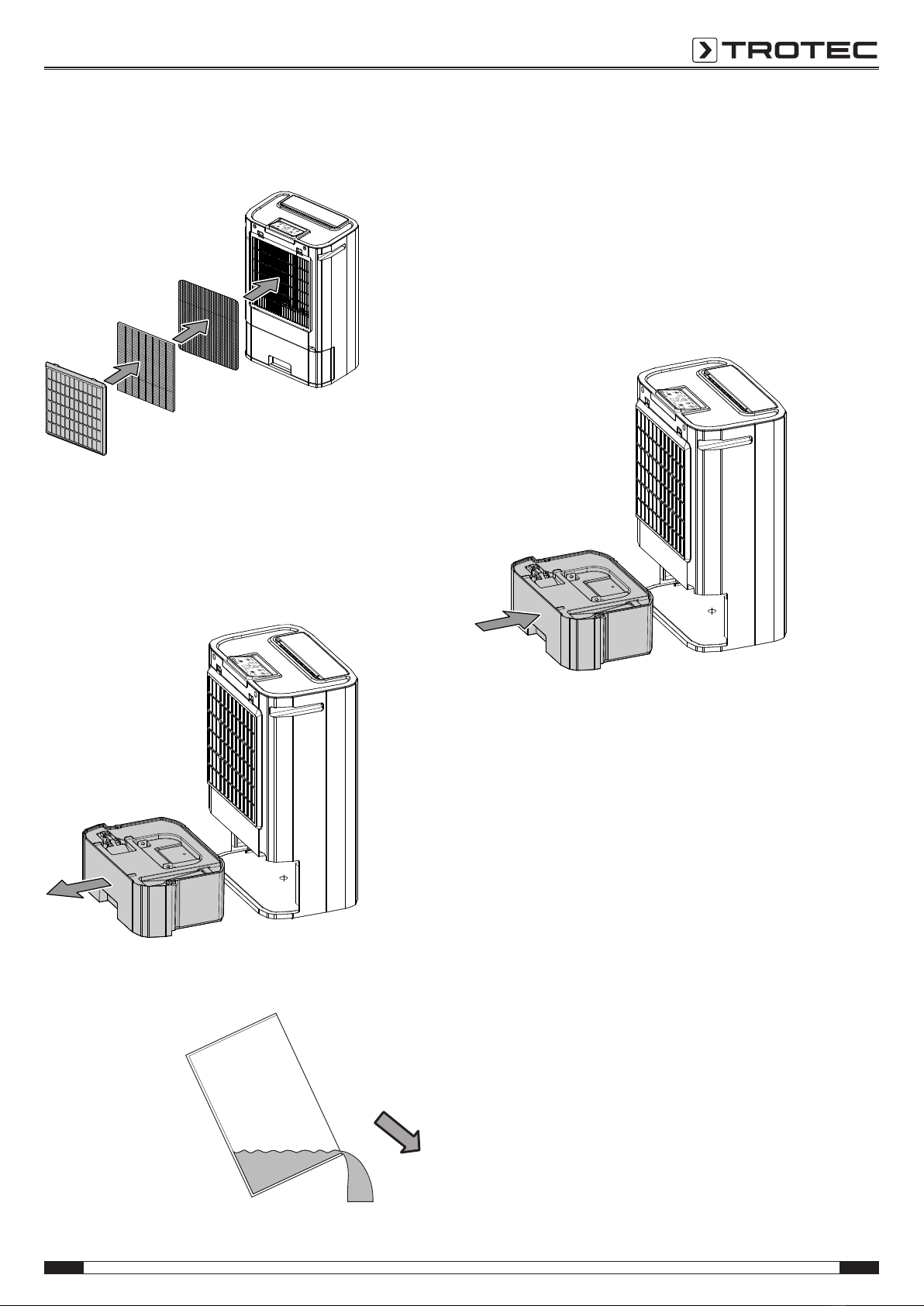 TROTEC