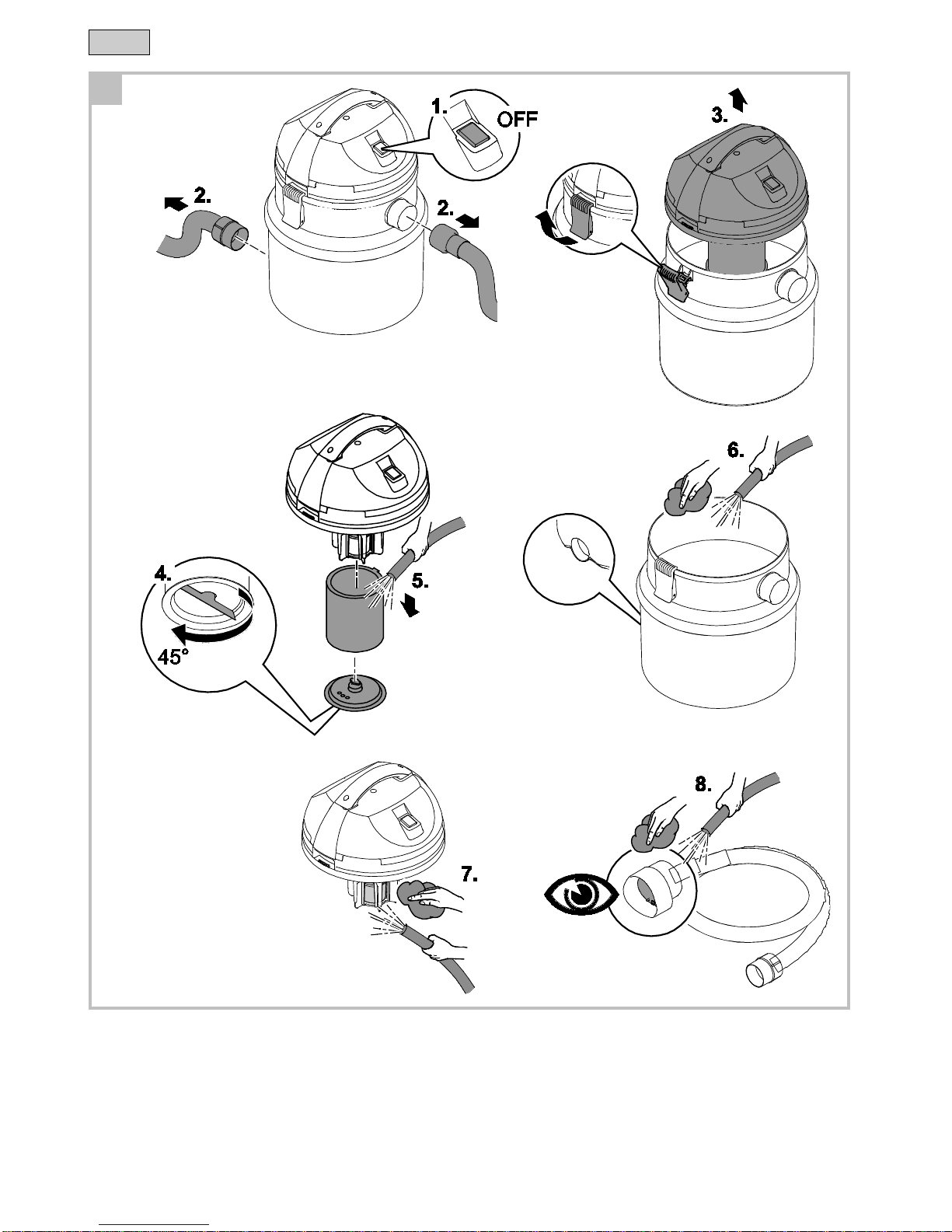 1.
OFF
2.
2.
3.
4.
45°
5.
6.
7.
8.