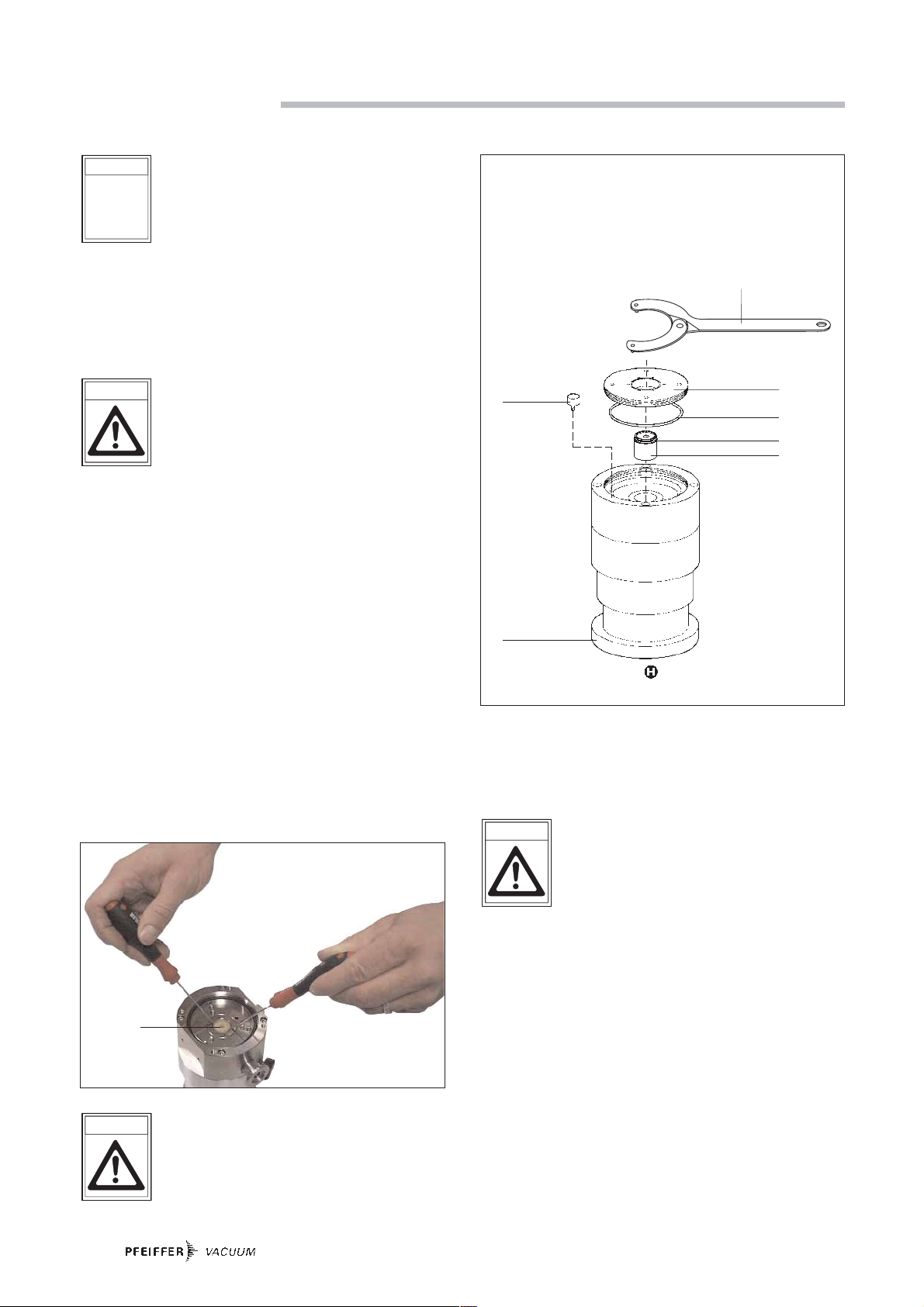 H

PFEIFFER VACUUM