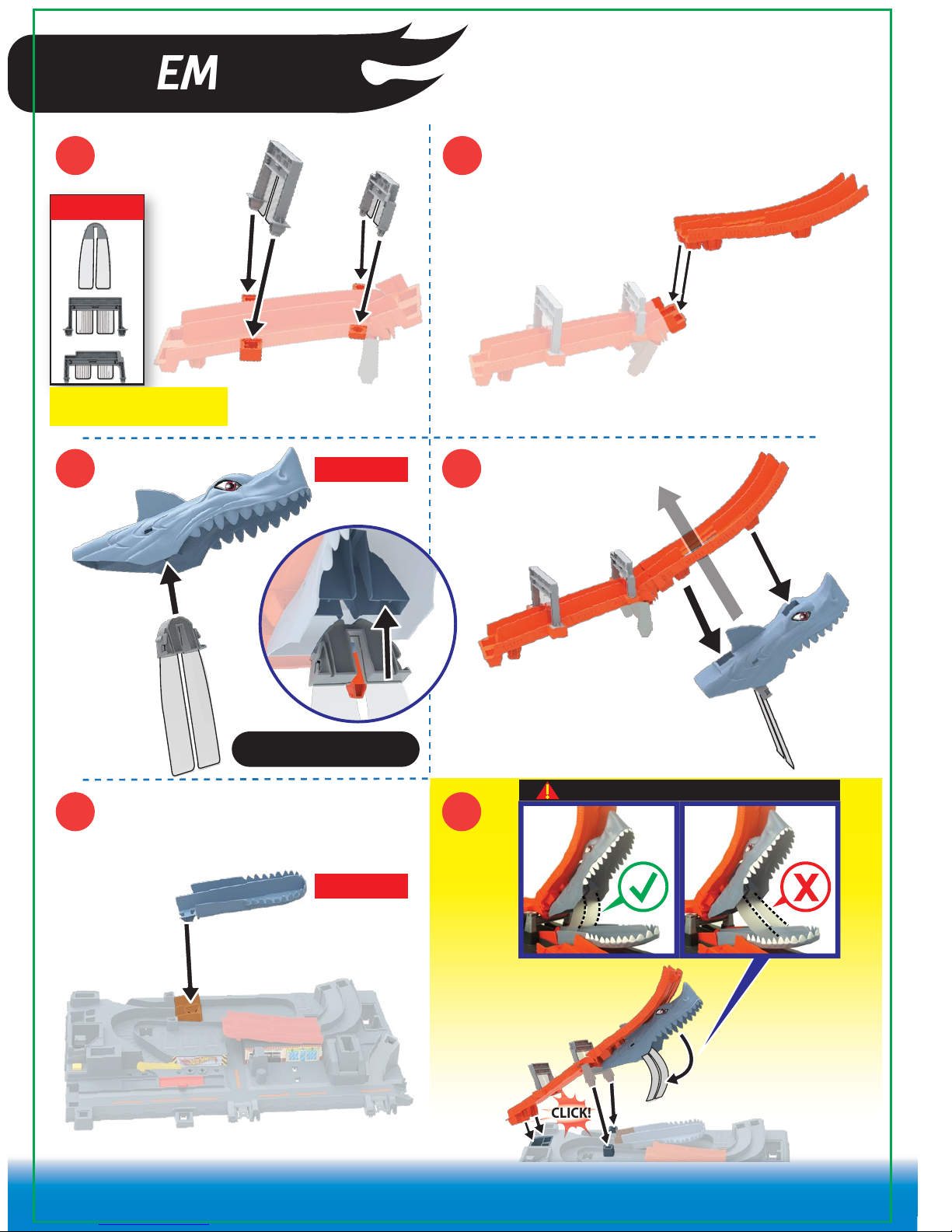 EM

CLICK!