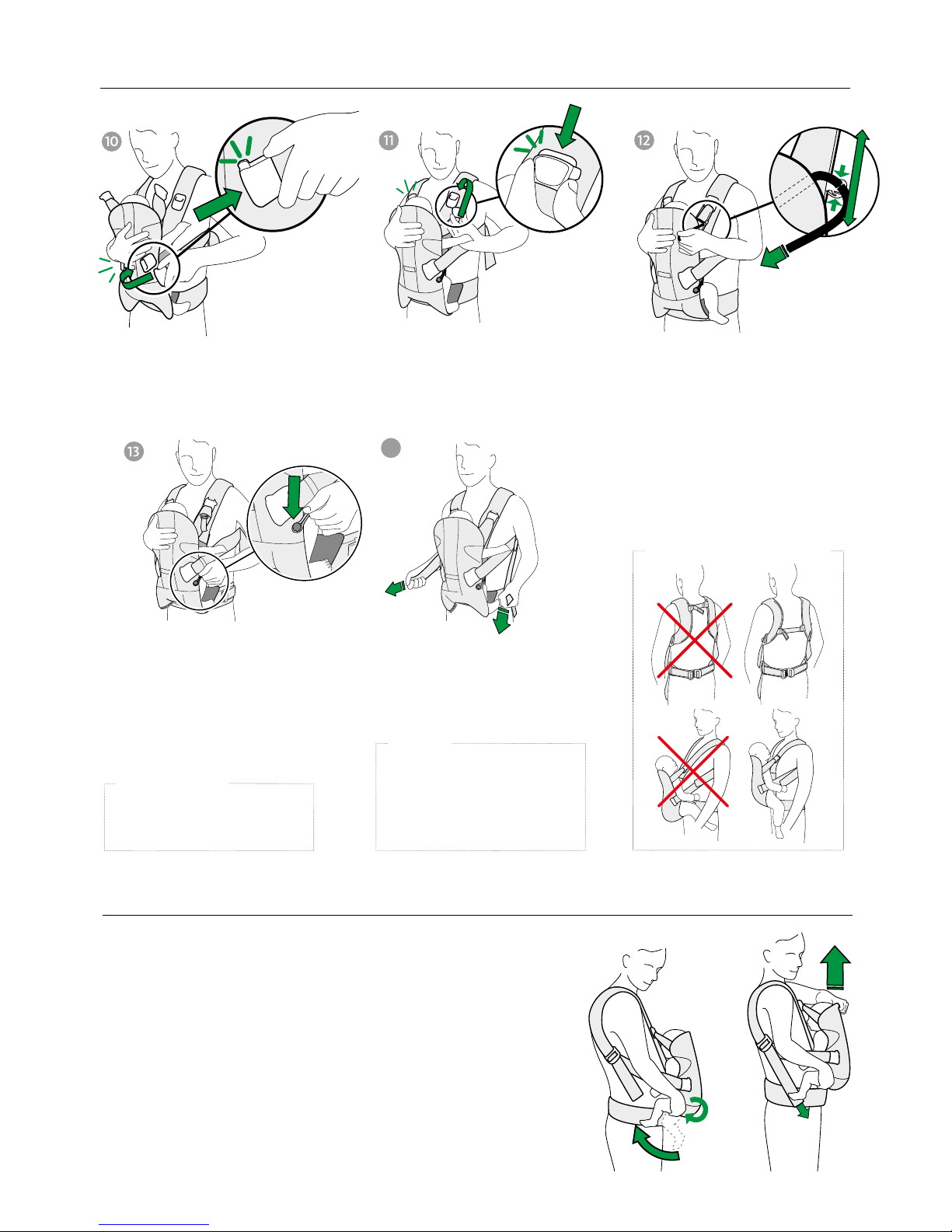 10

11

12

13