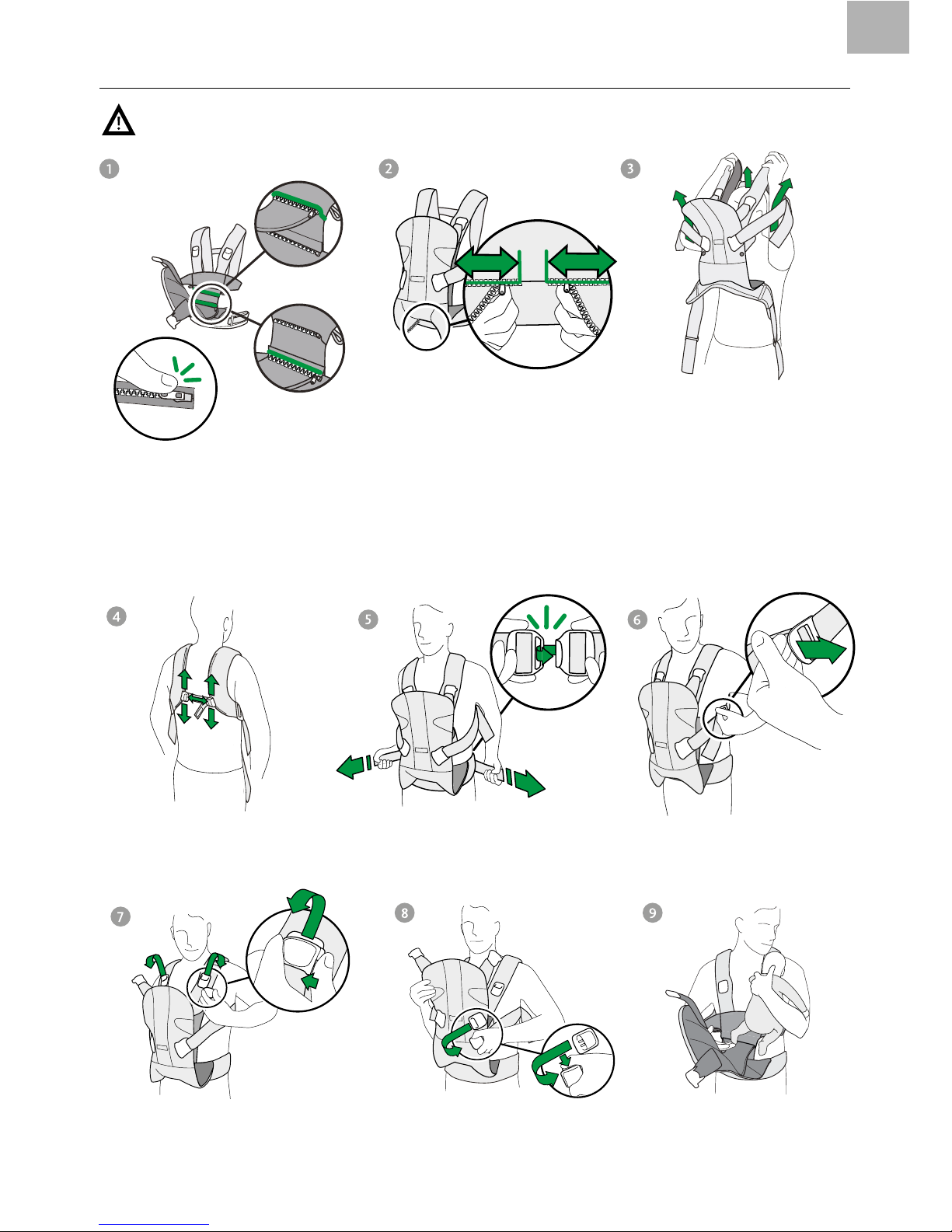 1

2

3

4

5

6

7

8

9