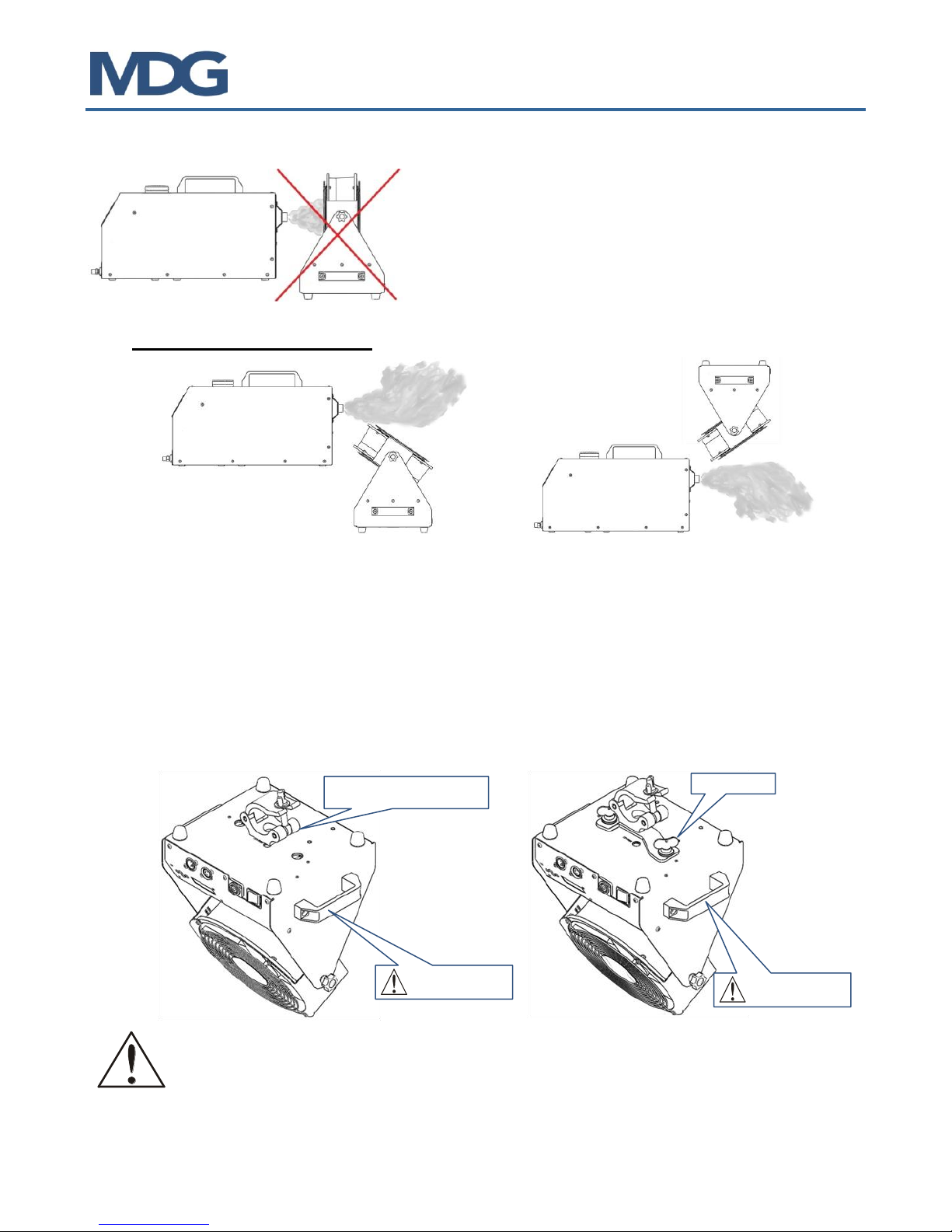 MDG