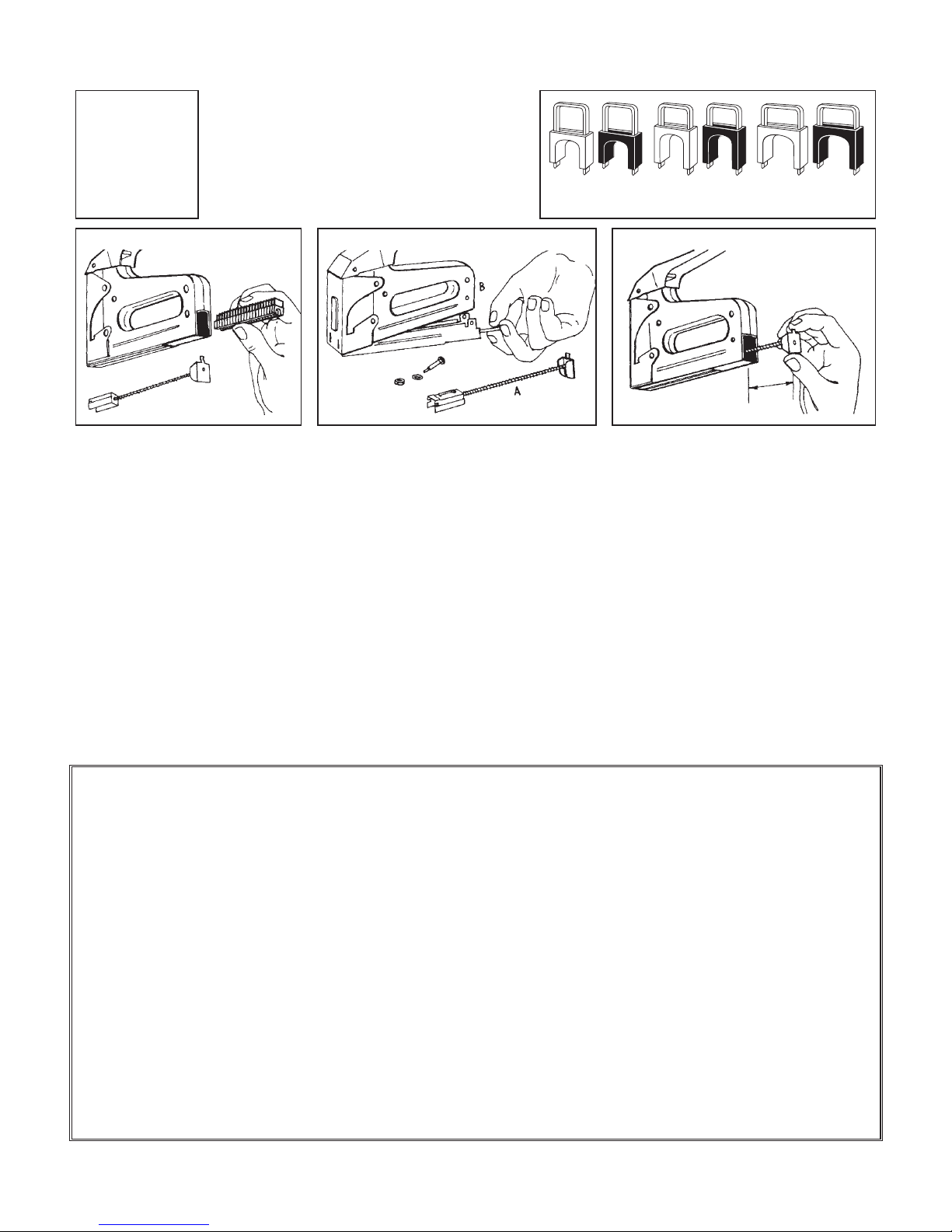 B

A