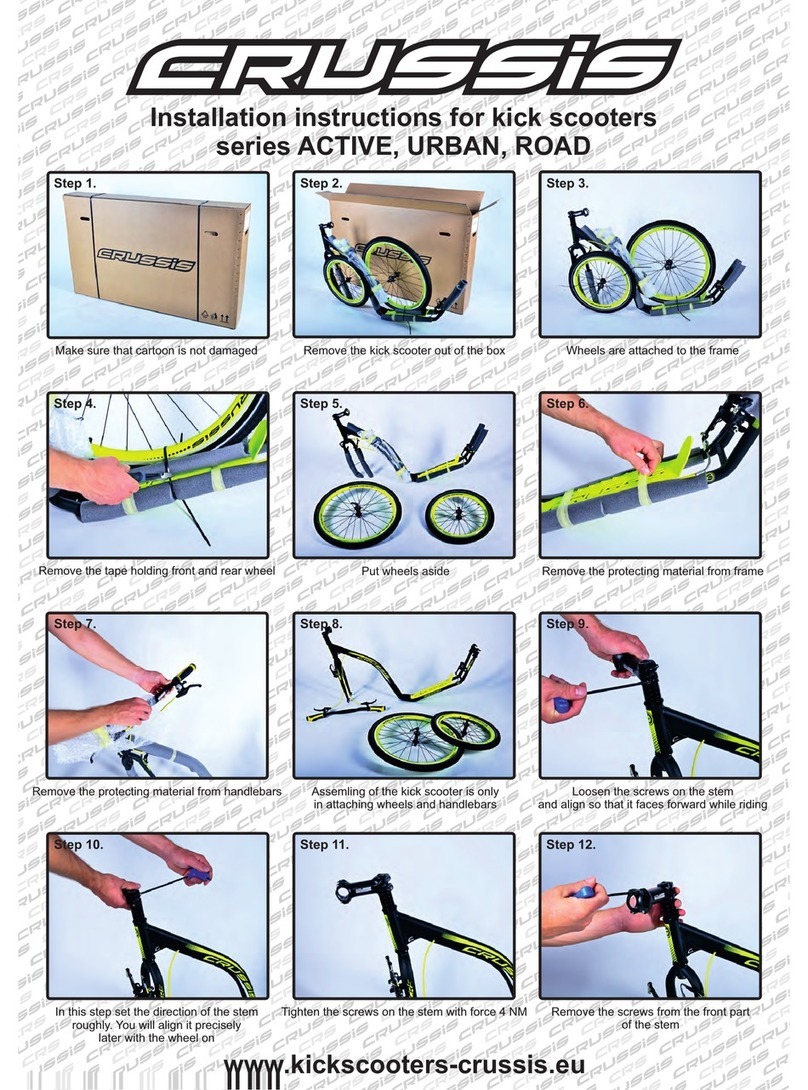 CRUSSIS

Installation instructions for kick scooters series ACTIVE, URBAN, ROAD

Step 1.
CRUSSIS
Make sure that cartoon is not damaged

Step 2.
Remove the kick scooter out of the box

Step 3.
Wheels are attached to the frame

Step 4.
Remove the tape holding front and rear wheel

Step 5.
Put wheels aside

Step 6.
Remove the protecting material from frame

Step 7.
Remove the protecting material from handlebars

Step 8.
Assemling of the kick scooter is only in attaching wheels and handlebars

Step 9.
Loosen the screws on the stem and align so that it faces forward while riding

Step 10.
In this step set the direction of the stem roughly. You will align it precisely later with the wheel on

Step 11.
Tighten the screws on the stem with force 4 NM

Step 12.
Remove the screws from the front part of the stem

www.kickscooters-crussis.eu